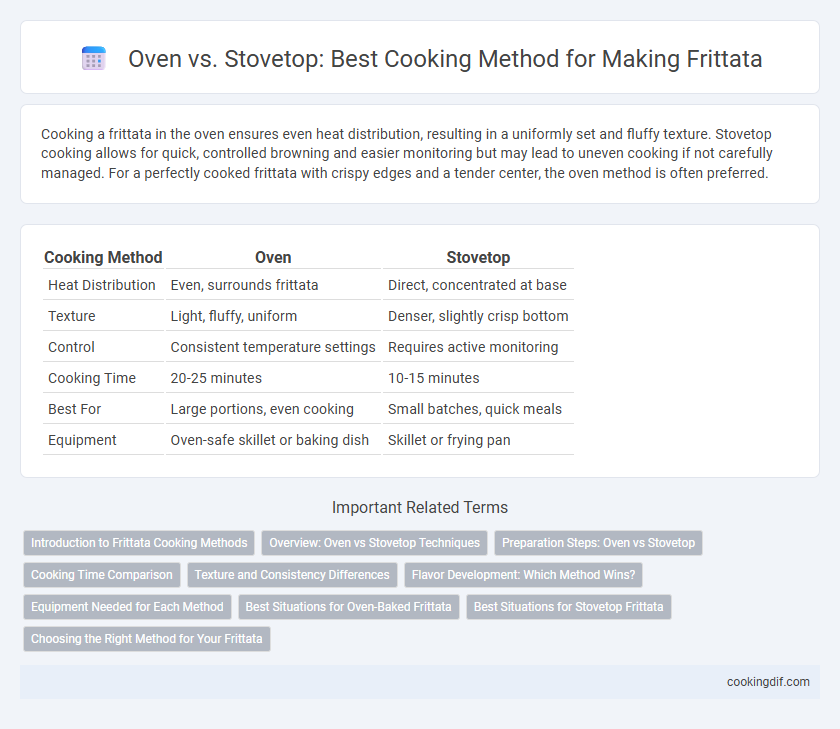 Oven vs. Stovetop: Best Cooking Method for Making Frittata

Cooking a frittata in the oven ensures even heat distribution, resulting in a uniformly set and fluffy texture. Stovetop cooking allows for quick, controlled browning and easier monitoring but may lead to uneven cooking if not carefully managed. For a perfectly cooked frittata with crispy edges and a tender center, the oven method is often preferred.

| Cooking Method | Oven | Stovetop |
|---|---|---|
| Heat Distribution | Even, surrounds frittata | Direct, concentrated at base |
| Texture | Light, fluffy, uniform | Denser, slightly crisp bottom |
| Control | Consistent temperature settings | Requires active monitoring |
| Cooking Time | 20-25 minutes | 10-15 minutes |
| Best For | Large portions, even cooking | Small batches, quick meals |
| Equipment | Oven-safe skillet or baking dish | Skillet or frying pan |

Important Related Terms

Introduction to Frittata Cooking Methods
Overview: Oven vs Stovetop Techniques
Preparation Steps: Oven vs Stovetop
Cooking Time Comparison
Texture and Consistency Differences
Flavor Development: Which Method Wins?
Equipment Needed for Each Method
Best Situations for Oven-Baked Frittata
Best Situations for Stovetop Frittata
Choosing the Right Method for Your Frittata

cookingdif.com