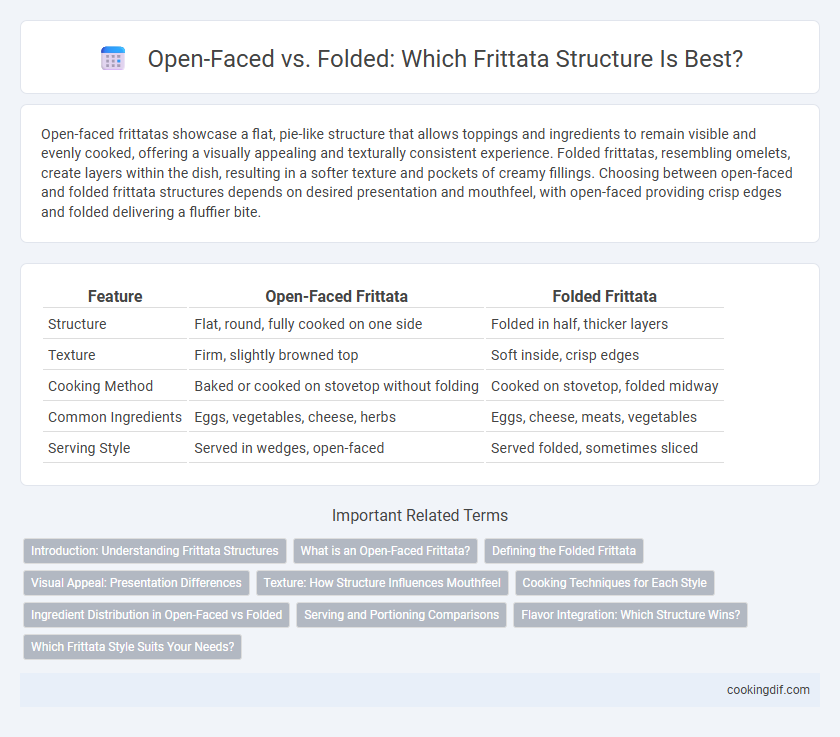 Open-Faced vs. Folded: Which Frittata Structure Is Best?

Open-faced frittatas showcase a flat, pie-like structure that allows toppings and ingredients to remain visible and evenly cooked, offering a visually appealing and texturally consistent experience. Folded frittatas, resembling omelets, create layers within the dish, resulting in a softer texture and pockets of creamy fillings. Choosing between open-faced and folded frittata structures depends on desired presentation and mouthfeel, with open-faced providing crisp edges and folded delivering a fluffier bite.

| Feature | Open-Faced Frittata | Folded Frittata |
|---|---|---|
| Structure | Flat, round, fully cooked on one side | Folded in half, thicker layers |
| Texture | Firm, slightly browned top | Soft inside, crisp edges |
| Cooking Method | Baked or cooked on stovetop without folding | Cooked on stovetop, folded midway |
| Common Ingredients | Eggs, vegetables, cheese, herbs | Eggs, cheese, meats, vegetables |
| Serving Style | Served in wedges, open-faced | Served folded, sometimes sliced |

Important Related Terms

Introduction: Understanding Frittata Structures
What is an Open-Faced Frittata?
Defining the Folded Frittata
Visual Appeal: Presentation Differences
Texture: How Structure Influences Mouthfeel
Cooking Techniques for Each Style
Ingredient Distribution in Open-Faced vs Folded
Serving and Portioning Comparisons
Flavor Integration: Which Structure Wins?
Which Frittata Style Suits Your Needs?

cookingdif.com