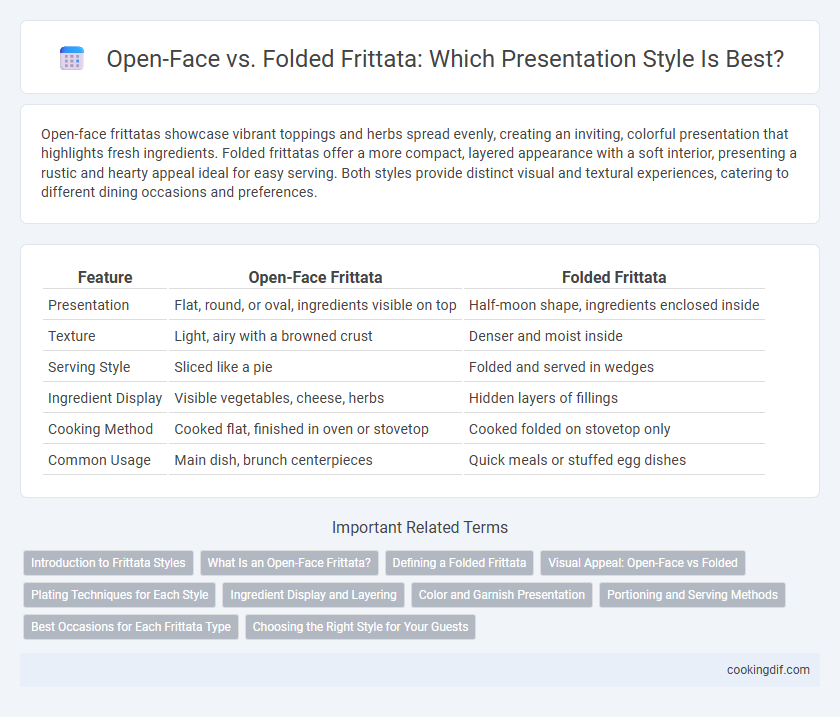 Open-Face vs. Folded Frittata: Which Presentation Style Is Best?

Open-face frittatas showcase vibrant toppings and herbs spread evenly, creating an inviting, colorful presentation that highlights fresh ingredients. Folded frittatas offer a more compact, layered appearance with a soft interior, presenting a rustic and hearty appeal ideal for easy serving. Both styles provide distinct visual and textural experiences, catering to different dining occasions and preferences.

| Feature | Open-Face Frittata | Folded Frittata |
|---|---|---|
| Presentation | Flat, round, or oval, ingredients visible on top | Half-moon shape, ingredients enclosed inside |
| Texture | Light, airy with a browned crust | Denser and moist inside |
| Serving Style | Sliced like a pie | Folded and served in wedges |
| Ingredient Display | Visible vegetables, cheese, herbs | Hidden layers of fillings |
| Cooking Method | Cooked flat, finished in oven or stovetop | Cooked folded on stovetop only |
| Common Usage | Main dish, brunch centerpieces | Quick meals or stuffed egg dishes |

Important Related Terms

Introduction to Frittata Styles
What Is an Open-Face Frittata?
Defining a Folded Frittata
Visual Appeal: Open-Face vs Folded
Plating Techniques for Each Style
Ingredient Display and Layering
Color and Garnish Presentation
Portioning and Serving Methods
Best Occasions for Each Frittata Type
Choosing the Right Style for Your Guests

cookingdif.com