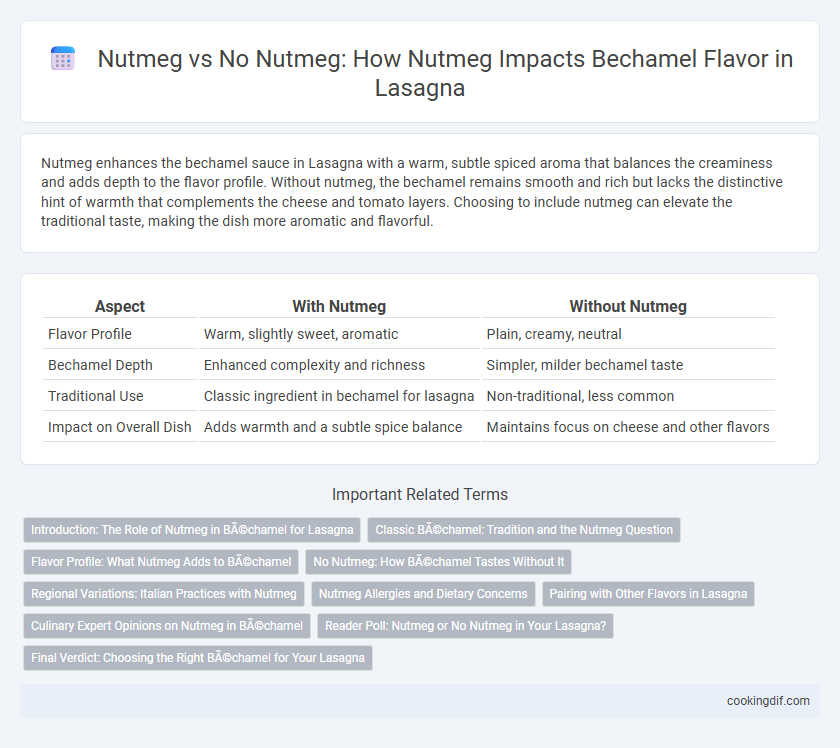 Nutmeg vs No Nutmeg: How Nutmeg Impacts Bechamel Flavor in Lasagna

Nutmeg enhances the bechamel sauce in Lasagna with a warm, subtle spiced aroma that balances the creaminess and adds depth to the flavor profile. Without nutmeg, the bechamel remains smooth and rich but lacks the distinctive hint of warmth that complements the cheese and tomato layers. Choosing to include nutmeg can elevate the traditional taste, making the dish more aromatic and flavorful.

| Aspect | With Nutmeg | Without Nutmeg |
|---|---|---|
| Flavor Profile | Warm, slightly sweet, aromatic | Plain, creamy, neutral |
| Bechamel Depth | Enhanced complexity and richness | Simpler, milder bechamel taste |
| Traditional Use | Classic ingredient in bechamel for lasagna | Non-traditional, less common |
| Impact on Overall Dish | Adds warmth and a subtle spice balance | Maintains focus on cheese and other flavors |

Important Related Terms

Introduction: The Role of Nutmeg in BÃ©chamel for Lasagna
Classic BÃ©chamel: Tradition and the Nutmeg Question
Flavor Profile: What Nutmeg Adds to BÃ©chamel
No Nutmeg: How BÃ©chamel Tastes Without It
Regional Variations: Italian Practices with Nutmeg
Nutmeg Allergies and Dietary Concerns
Pairing with Other Flavors in Lasagna
Culinary Expert Opinions on Nutmeg in BÃ©chamel
Reader Poll: Nutmeg or No Nutmeg in Your Lasagna?
Final Verdict: Choosing the Right BÃ©chamel for Your Lasagna

cookingdif.com