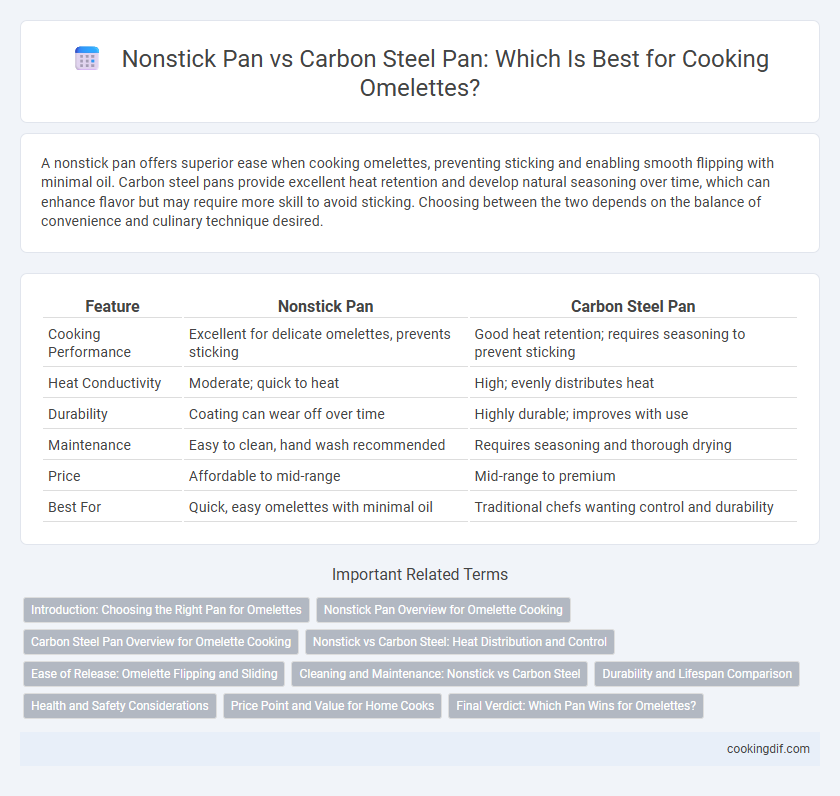 Nonstick Pan vs Carbon Steel Pan: Which Is Best for Cooking Omelettes?

A nonstick pan offers superior ease when cooking omelettes, preventing sticking and enabling smooth flipping with minimal oil. Carbon steel pans provide excellent heat retention and develop natural seasoning over time, which can enhance flavor but may require more skill to avoid sticking. Choosing between the two depends on the balance of convenience and culinary technique desired.

| Feature | Nonstick Pan | Carbon Steel Pan |
|---|---|---|
| Cooking Performance | Excellent for delicate omelettes, prevents sticking | Good heat retention; requires seasoning to prevent sticking |
| Heat Conductivity | Moderate; quick to heat | High; evenly distributes heat |
| Durability | Coating can wear off over time | Highly durable; improves with use |
| Maintenance | Easy to clean, hand wash recommended | Requires seasoning and thorough drying |
| Price | Affordable to mid-range | Mid-range to premium |
| Best For | Quick, easy omelettes with minimal oil | Traditional chefs wanting control and durability |

Important Related Terms

Introduction: Choosing the Right Pan for Omelettes
Nonstick Pan Overview for Omelette Cooking
Carbon Steel Pan Overview for Omelette Cooking
Nonstick vs Carbon Steel: Heat Distribution and Control
Ease of Release: Omelette Flipping and Sliding
Cleaning and Maintenance: Nonstick vs Carbon Steel
Durability and Lifespan Comparison
Health and Safety Considerations
Price Point and Value for Home Cooks
Final Verdict: Which Pan Wins for Omelettes?

cookingdif.com