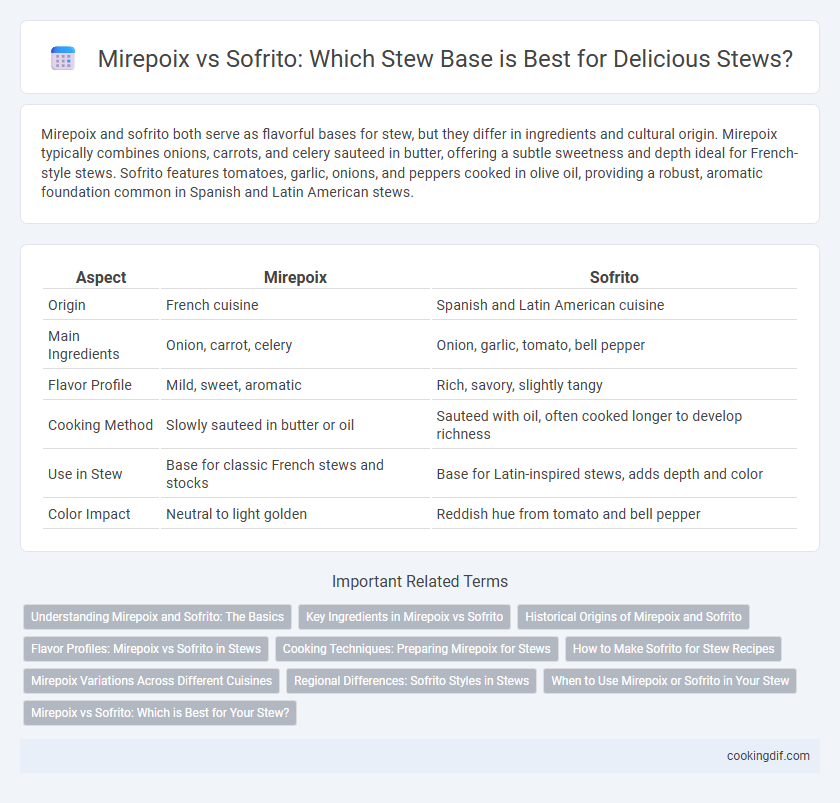 Mirepoix vs Sofrito: Which Stew Base is Best for Delicious Stews?

Mirepoix and sofrito both serve as flavorful bases for stew, but they differ in ingredients and cultural origin. Mirepoix typically combines onions, carrots, and celery sauteed in butter, offering a subtle sweetness and depth ideal for French-style stews. Sofrito features tomatoes, garlic, onions, and peppers cooked in olive oil, providing a robust, aromatic foundation common in Spanish and Latin American stews.

| Aspect | Mirepoix | Sofrito |
|---|---|---|
| Origin | French cuisine | Spanish and Latin American cuisine |
| Main Ingredients | Onion, carrot, celery | Onion, garlic, tomato, bell pepper |
| Flavor Profile | Mild, sweet, aromatic | Rich, savory, slightly tangy |
| Cooking Method | Slowly sauteed in butter or oil | Sauteed with oil, often cooked longer to develop richness |
| Use in Stew | Base for classic French stews and stocks | Base for Latin-inspired stews, adds depth and color |
| Color Impact | Neutral to light golden | Reddish hue from tomato and bell pepper |

Important Related Terms

Understanding Mirepoix and Sofrito: The Basics
Key Ingredients in Mirepoix vs Sofrito
Historical Origins of Mirepoix and Sofrito
Flavor Profiles: Mirepoix vs Sofrito in Stews
Cooking Techniques: Preparing Mirepoix for Stews
How to Make Sofrito for Stew Recipes
Mirepoix Variations Across Different Cuisines
Regional Differences: Sofrito Styles in Stews
When to Use Mirepoix or Sofrito in Your Stew
Mirepoix vs Sofrito: Which is Best for Your Stew?

cookingdif.com