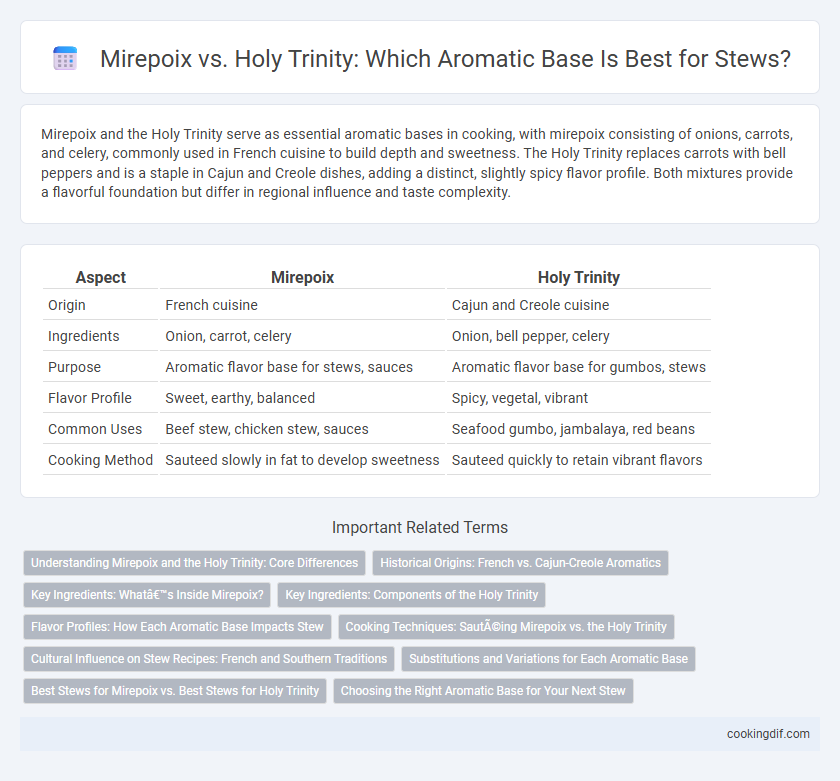 Mirepoix vs. Holy Trinity: Which Aromatic Base Is Best for Stews?

Mirepoix and the Holy Trinity serve as essential aromatic bases in cooking, with mirepoix consisting of onions, carrots, and celery, commonly used in French cuisine to build depth and sweetness. The Holy Trinity replaces carrots with bell peppers and is a staple in Cajun and Creole dishes, adding a distinct, slightly spicy flavor profile. Both mixtures provide a flavorful foundation but differ in regional influence and taste complexity.

| Aspect | Mirepoix | Holy Trinity |
|---|---|---|
| Origin | French cuisine | Cajun and Creole cuisine |
| Ingredients | Onion, carrot, celery | Onion, bell pepper, celery |
| Purpose | Aromatic flavor base for stews, sauces | Aromatic flavor base for gumbos, stews |
| Flavor Profile | Sweet, earthy, balanced | Spicy, vegetal, vibrant |
| Common Uses | Beef stew, chicken stew, sauces | Seafood gumbo, jambalaya, red beans |
| Cooking Method | Sauteed slowly in fat to develop sweetness | Sauteed quickly to retain vibrant flavors |

Important Related Terms

Understanding Mirepoix and the Holy Trinity: Core Differences
Historical Origins: French vs. Cajun-Creole Aromatics
Key Ingredients: Whatâ€™s Inside Mirepoix?
Key Ingredients: Components of the Holy Trinity
Flavor Profiles: How Each Aromatic Base Impacts Stew
Cooking Techniques: SautÃ©ing Mirepoix vs. the Holy Trinity
Cultural Influence on Stew Recipes: French and Southern Traditions
Substitutions and Variations for Each Aromatic Base
Best Stews for Mirepoix vs. Best Stews for Holy Trinity
Choosing the Right Aromatic Base for Your Next Stew

cookingdif.com