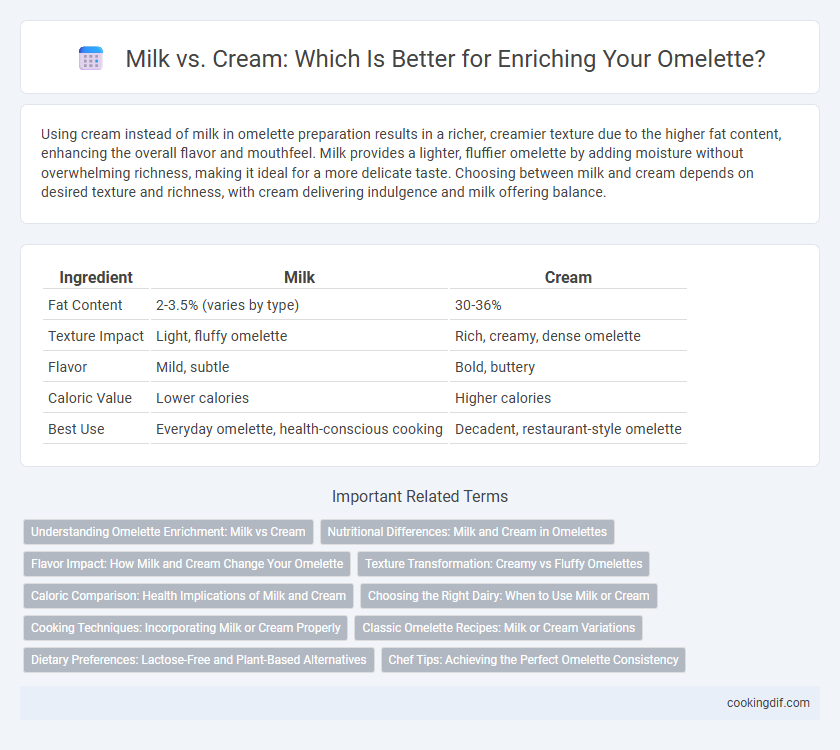 Milk vs. Cream: Which Is Better for Enriching Your Omelette?

Using cream instead of milk in omelette preparation results in a richer, creamier texture due to the higher fat content, enhancing the overall flavor and mouthfeel. Milk provides a lighter, fluffier omelette by adding moisture without overwhelming richness, making it ideal for a more delicate taste. Choosing between milk and cream depends on desired texture and richness, with cream delivering indulgence and milk offering balance.

| Ingredient | Milk | Cream |
|---|---|---|
| Fat Content | 2-3.5% (varies by type) | 30-36% |
| Texture Impact | Light, fluffy omelette | Rich, creamy, dense omelette |
| Flavor | Mild, subtle | Bold, buttery |
| Caloric Value | Lower calories | Higher calories |
| Best Use | Everyday omelette, health-conscious cooking | Decadent, restaurant-style omelette |

Important Related Terms

Understanding Omelette Enrichment: Milk vs Cream
Nutritional Differences: Milk and Cream in Omelettes
Flavor Impact: How Milk and Cream Change Your Omelette
Texture Transformation: Creamy vs Fluffy Omelettes
Caloric Comparison: Health Implications of Milk and Cream
Choosing the Right Dairy: When to Use Milk or Cream
Cooking Techniques: Incorporating Milk or Cream Properly
Classic Omelette Recipes: Milk or Cream Variations
Dietary Preferences: Lactose-Free and Plant-Based Alternatives
Chef Tips: Achieving the Perfect Omelette Consistency

cookingdif.com