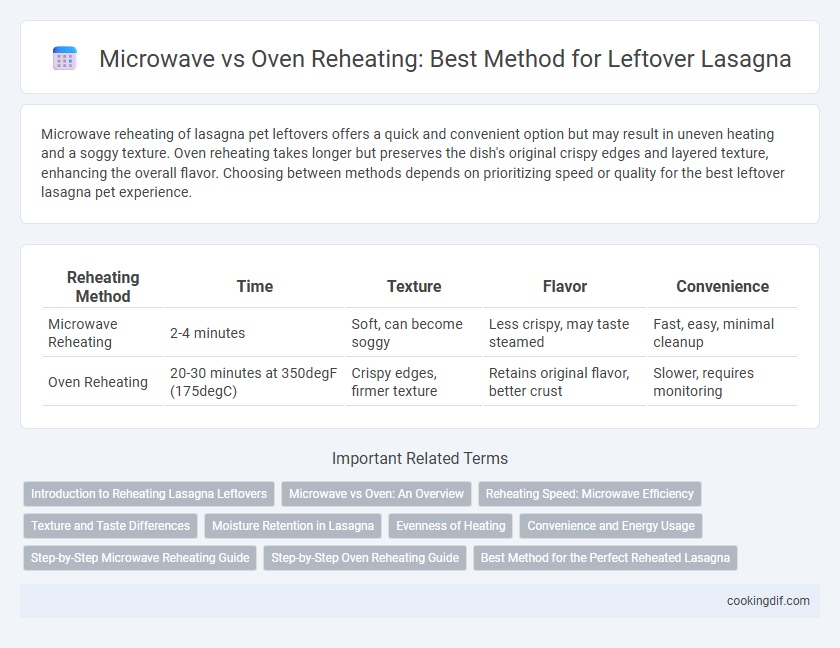 Microwave vs Oven Reheating: Best Method for Leftover Lasagna

Microwave reheating of lasagna pet leftovers offers a quick and convenient option but may result in uneven heating and a soggy texture. Oven reheating takes longer but preserves the dish's original crispy edges and layered texture, enhancing the overall flavor. Choosing between methods depends on prioritizing speed or quality for the best leftover lasagna pet experience.

| Reheating Method | Time | Texture | Flavor | Convenience |
|---|---|---|---|---|
| Microwave Reheating | 2-4 minutes | Soft, can become soggy | Less crispy, may taste steamed | Fast, easy, minimal cleanup |
| Oven Reheating | 20-30 minutes at 350degF (175degC) | Crispy edges, firmer texture | Retains original flavor, better crust | Slower, requires monitoring |

Important Related Terms

Introduction to Reheating Lasagna Leftovers
Microwave vs Oven: An Overview
Reheating Speed: Microwave Efficiency
Texture and Taste Differences
Moisture Retention in Lasagna
Evenness of Heating
Convenience and Energy Usage
Step-by-Step Microwave Reheating Guide
Step-by-Step Oven Reheating Guide
Best Method for the Perfect Reheated Lasagna

cookingdif.com