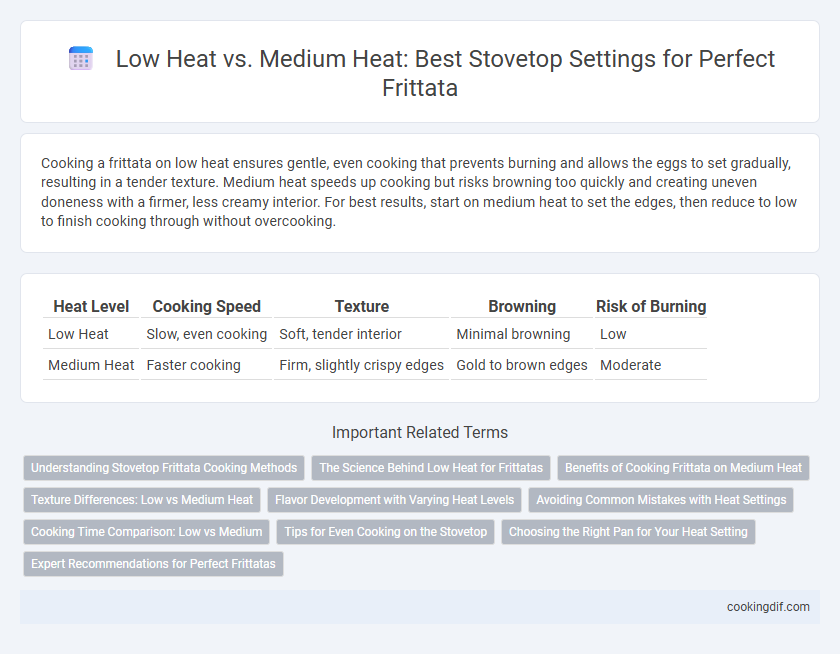 Low Heat vs. Medium Heat: Best Stovetop Settings for Perfect Frittata

Cooking a frittata on low heat ensures gentle, even cooking that prevents burning and allows the eggs to set gradually, resulting in a tender texture. Medium heat speeds up cooking but risks browning too quickly and creating uneven doneness with a firmer, less creamy interior. For best results, start on medium heat to set the edges, then reduce to low to finish cooking through without overcooking.

| Heat Level | Cooking Speed | Texture | Browning | Risk of Burning |
|---|---|---|---|---|
| Low Heat | Slow, even cooking | Soft, tender interior | Minimal browning | Low |
| Medium Heat | Faster cooking | Firm, slightly crispy edges | Gold to brown edges | Moderate |

Important Related Terms

Understanding Stovetop Frittata Cooking Methods
The Science Behind Low Heat for Frittatas
Benefits of Cooking Frittata on Medium Heat
Texture Differences: Low vs Medium Heat
Flavor Development with Varying Heat Levels
Avoiding Common Mistakes with Heat Settings
Cooking Time Comparison: Low vs Medium
Tips for Even Cooking on the Stovetop
Choosing the Right Pan for Your Heat Setting
Expert Recommendations for Perfect Frittatas

cookingdif.com