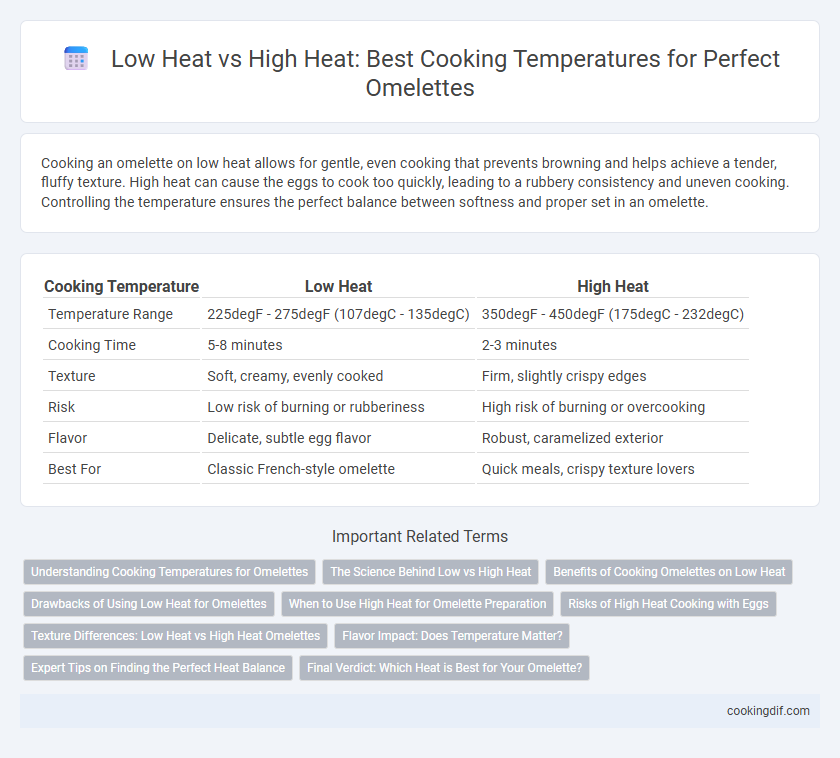 Low Heat vs High Heat: Best Cooking Temperatures for Perfect Omelettes

Cooking an omelette on low heat allows for gentle, even cooking that prevents browning and helps achieve a tender, fluffy texture. High heat can cause the eggs to cook too quickly, leading to a rubbery consistency and uneven cooking. Controlling the temperature ensures the perfect balance between softness and proper set in an omelette.

| Cooking Temperature | Low Heat | High Heat |
|---|---|---|
| Temperature Range | 225degF - 275degF (107degC - 135degC) | 350degF - 450degF (175degC - 232degC) |
| Cooking Time | 5-8 minutes | 2-3 minutes |
| Texture | Soft, creamy, evenly cooked | Firm, slightly crispy edges |
| Risk | Low risk of burning or rubberiness | High risk of burning or overcooking |
| Flavor | Delicate, subtle egg flavor | Robust, caramelized exterior |
| Best For | Classic French-style omelette | Quick meals, crispy texture lovers |

Important Related Terms

Understanding Cooking Temperatures for Omelettes
The Science Behind Low vs High Heat
Benefits of Cooking Omelettes on Low Heat
Drawbacks of Using Low Heat for Omelettes
When to Use High Heat for Omelette Preparation
Risks of High Heat Cooking with Eggs
Texture Differences: Low Heat vs High Heat Omelettes
Flavor Impact: Does Temperature Matter?
Expert Tips on Finding the Perfect Heat Balance
Final Verdict: Which Heat is Best for Your Omelette?

cookingdif.com