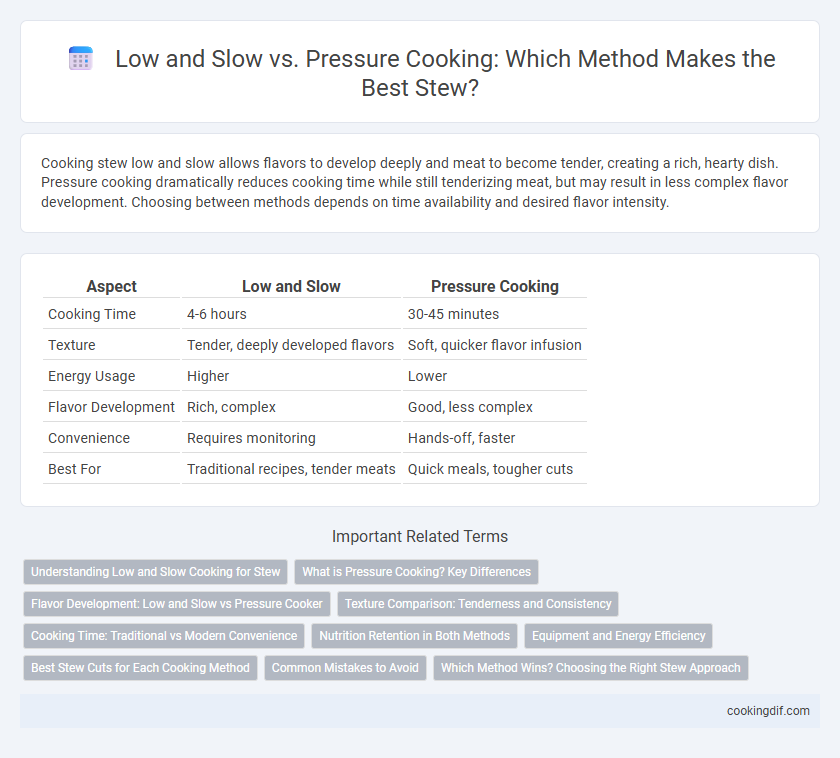 Low and Slow vs. Pressure Cooking: Which Method Makes the Best Stew?

Cooking stew low and slow allows flavors to develop deeply and meat to become tender, creating a rich, hearty dish. Pressure cooking dramatically reduces cooking time while still tenderizing meat, but may result in less complex flavor development. Choosing between methods depends on time availability and desired flavor intensity.

| Aspect | Low and Slow | Pressure Cooking |
|---|---|---|
| Cooking Time | 4-6 hours | 30-45 minutes |
| Texture | Tender, deeply developed flavors | Soft, quicker flavor infusion |
| Energy Usage | Higher | Lower |
| Flavor Development | Rich, complex | Good, less complex |
| Convenience | Requires monitoring | Hands-off, faster |
| Best For | Traditional recipes, tender meats | Quick meals, tougher cuts |

Important Related Terms

Understanding Low and Slow Cooking for Stew
What is Pressure Cooking? Key Differences
Flavor Development: Low and Slow vs Pressure Cooker
Texture Comparison: Tenderness and Consistency
Cooking Time: Traditional vs Modern Convenience
Nutrition Retention in Both Methods
Equipment and Energy Efficiency
Best Stew Cuts for Each Cooking Method
Common Mistakes to Avoid
Which Method Wins? Choosing the Right Stew Approach

cookingdif.com