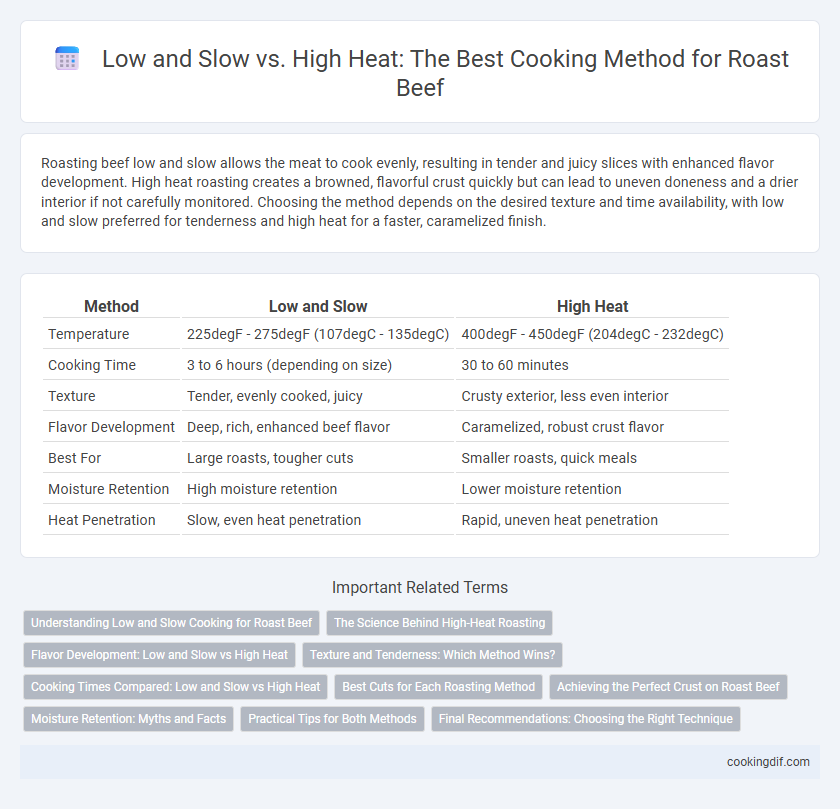 Low and Slow vs. High Heat: The Best Cooking Method for Roast Beef

Roasting beef low and slow allows the meat to cook evenly, resulting in tender and juicy slices with enhanced flavor development. High heat roasting creates a browned, flavorful crust quickly but can lead to uneven doneness and a drier interior if not carefully monitored. Choosing the method depends on the desired texture and time availability, with low and slow preferred for tenderness and high heat for a faster, caramelized finish.

| Method | Low and Slow | High Heat |
|---|---|---|
| Temperature | 225degF - 275degF (107degC - 135degC) | 400degF - 450degF (204degC - 232degC) |
| Cooking Time | 3 to 6 hours (depending on size) | 30 to 60 minutes |
| Texture | Tender, evenly cooked, juicy | Crusty exterior, less even interior |
| Flavor Development | Deep, rich, enhanced beef flavor | Caramelized, robust crust flavor |
| Best For | Large roasts, tougher cuts | Smaller roasts, quick meals |
| Moisture Retention | High moisture retention | Lower moisture retention |
| Heat Penetration | Slow, even heat penetration | Rapid, uneven heat penetration |

Important Related Terms

Understanding Low and Slow Cooking for Roast Beef
The Science Behind High-Heat Roasting
Flavor Development: Low and Slow vs High Heat
Texture and Tenderness: Which Method Wins?
Cooking Times Compared: Low and Slow vs High Heat
Best Cuts for Each Roasting Method
Achieving the Perfect Crust on Roast Beef
Moisture Retention: Myths and Facts
Practical Tips for Both Methods
Final Recommendations: Choosing the Right Technique

cookingdif.com