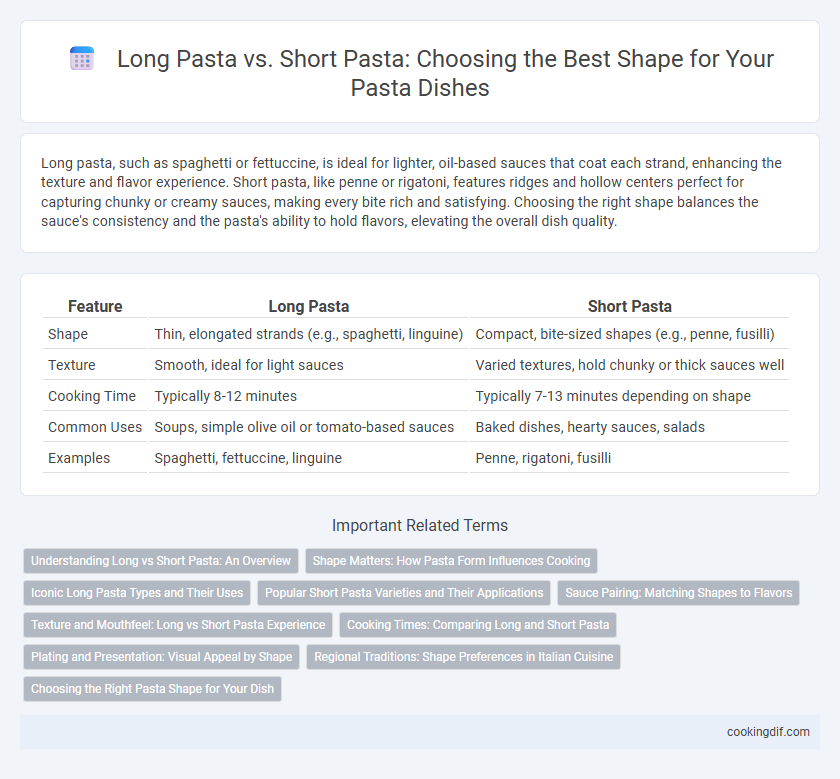 Long Pasta vs. Short Pasta: Choosing the Best Shape for Your Pasta Dishes

Long pasta, such as spaghetti or fettuccine, is ideal for lighter, oil-based sauces that coat each strand, enhancing the texture and flavor experience. Short pasta, like penne or rigatoni, features ridges and hollow centers perfect for capturing chunky or creamy sauces, making every bite rich and satisfying. Choosing the right shape balances the sauce's consistency and the pasta's ability to hold flavors, elevating the overall dish quality.

| Feature | Long Pasta | Short Pasta |
|---|---|---|
| Shape | Thin, elongated strands (e.g., spaghetti, linguine) | Compact, bite-sized shapes (e.g., penne, fusilli) |
| Texture | Smooth, ideal for light sauces | Varied textures, hold chunky or thick sauces well |
| Cooking Time | Typically 8-12 minutes | Typically 7-13 minutes depending on shape |
| Common Uses | Soups, simple olive oil or tomato-based sauces | Baked dishes, hearty sauces, salads |
| Examples | Spaghetti, fettuccine, linguine | Penne, rigatoni, fusilli |

Important Related Terms

Understanding Long vs Short Pasta: An Overview
Shape Matters: How Pasta Form Influences Cooking
Iconic Long Pasta Types and Their Uses
Popular Short Pasta Varieties and Their Applications
Sauce Pairing: Matching Shapes to Flavors
Texture and Mouthfeel: Long vs Short Pasta Experience
Cooking Times: Comparing Long and Short Pasta
Plating and Presentation: Visual Appeal by Shape
Regional Traditions: Shape Preferences in Italian Cuisine
Choosing the Right Pasta Shape for Your Dish

cookingdif.com