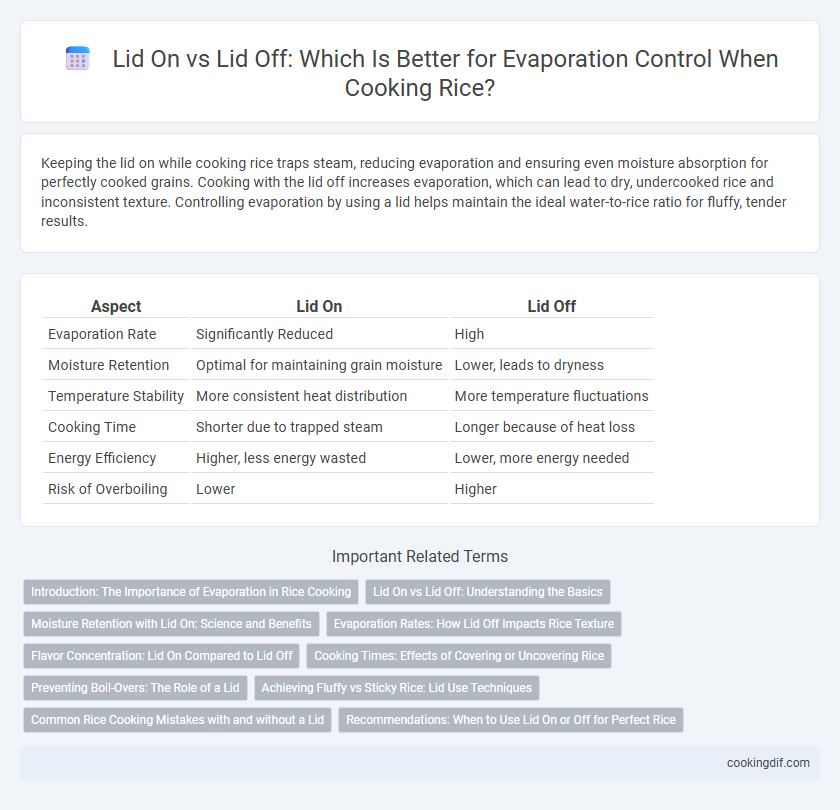 Lid On vs Lid Off: Which Is Better for Evaporation Control When Cooking Rice?

Keeping the lid on while cooking rice traps steam, reducing evaporation and ensuring even moisture absorption for perfectly cooked grains. Cooking with the lid off increases evaporation, which can lead to dry, undercooked rice and inconsistent texture. Controlling evaporation by using a lid helps maintain the ideal water-to-rice ratio for fluffy, tender results.

| Aspect | Lid On | Lid Off |
|---|---|---|
| Evaporation Rate | Significantly Reduced | High |
| Moisture Retention | Optimal for maintaining grain moisture | Lower, leads to dryness |
| Temperature Stability | More consistent heat distribution | More temperature fluctuations |
| Cooking Time | Shorter due to trapped steam | Longer because of heat loss |
| Energy Efficiency | Higher, less energy wasted | Lower, more energy needed |
| Risk of Overboiling | Lower | Higher |

Important Related Terms

Introduction: The Importance of Evaporation in Rice Cooking
Lid On vs Lid Off: Understanding the Basics
Moisture Retention with Lid On: Science and Benefits
Evaporation Rates: How Lid Off Impacts Rice Texture
Flavor Concentration: Lid On Compared to Lid Off
Cooking Times: Effects of Covering or Uncovering Rice
Preventing Boil-Overs: The Role of a Lid
Achieving Fluffy vs Sticky Rice: Lid Use Techniques
Common Rice Cooking Mistakes with and without a Lid
Recommendations: When to Use Lid On or Off for Perfect Rice

cookingdif.com