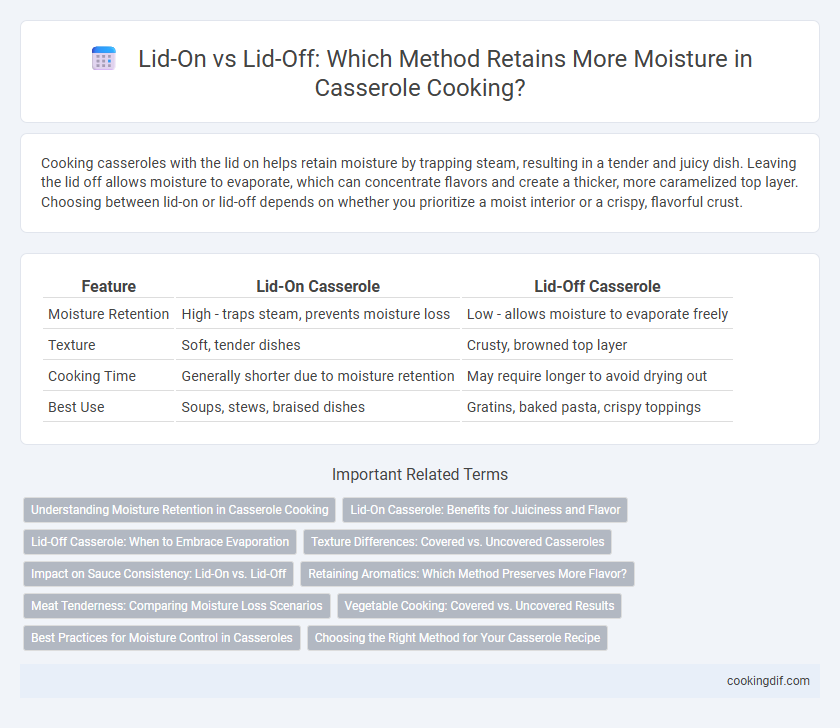 Lid-On vs Lid-Off: Which Method Retains More Moisture in Casserole Cooking?

Cooking casseroles with the lid on helps retain moisture by trapping steam, resulting in a tender and juicy dish. Leaving the lid off allows moisture to evaporate, which can concentrate flavors and create a thicker, more caramelized top layer. Choosing between lid-on or lid-off depends on whether you prioritize a moist interior or a crispy, flavorful crust.

| Feature | Lid-On Casserole | Lid-Off Casserole |
|---|---|---|
| Moisture Retention | High - traps steam, prevents moisture loss | Low - allows moisture to evaporate freely |
| Texture | Soft, tender dishes | Crusty, browned top layer |
| Cooking Time | Generally shorter due to moisture retention | May require longer to avoid drying out |
| Best Use | Soups, stews, braised dishes | Gratins, baked pasta, crispy toppings |

Important Related Terms

Understanding Moisture Retention in Casserole Cooking
Lid-On Casserole: Benefits for Juiciness and Flavor
Lid-Off Casserole: When to Embrace Evaporation
Texture Differences: Covered vs. Uncovered Casseroles
Impact on Sauce Consistency: Lid-On vs. Lid-Off
Retaining Aromatics: Which Method Preserves More Flavor?
Meat Tenderness: Comparing Moisture Loss Scenarios
Vegetable Cooking: Covered vs. Uncovered Results
Best Practices for Moisture Control in Casseroles
Choosing the Right Method for Your Casserole Recipe

cookingdif.com