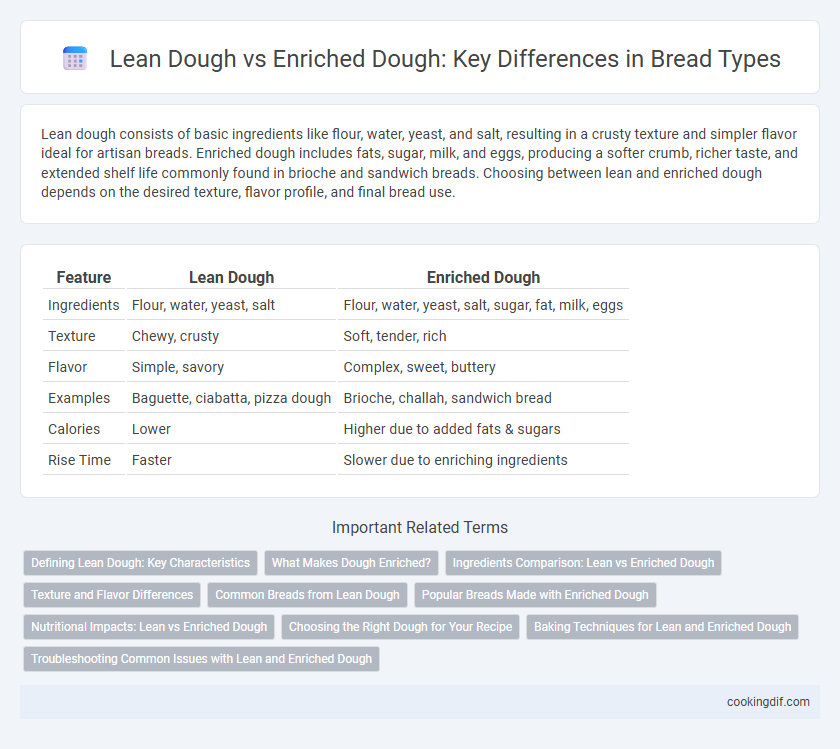 Lean Dough vs Enriched Dough: Key Differences in Bread Types

Lean dough consists of basic ingredients like flour, water, yeast, and salt, resulting in a crusty texture and simpler flavor ideal for artisan breads. Enriched dough includes fats, sugar, milk, and eggs, producing a softer crumb, richer taste, and extended shelf life commonly found in brioche and sandwich breads. Choosing between lean and enriched dough depends on the desired texture, flavor profile, and final bread use.

| Feature | Lean Dough | Enriched Dough |
|---|---|---|
| Ingredients | Flour, water, yeast, salt | Flour, water, yeast, salt, sugar, fat, milk, eggs |
| Texture | Chewy, crusty | Soft, tender, rich |
| Flavor | Simple, savory | Complex, sweet, buttery |
| Examples | Baguette, ciabatta, pizza dough | Brioche, challah, sandwich bread |
| Calories | Lower | Higher due to added fats & sugars |
| Rise Time | Faster | Slower due to enriching ingredients |

Important Related Terms

Defining Lean Dough: Key Characteristics
What Makes Dough Enriched?
Ingredients Comparison: Lean vs Enriched Dough
Texture and Flavor Differences
Common Breads from Lean Dough
Popular Breads Made with Enriched Dough
Nutritional Impacts: Lean vs Enriched Dough
Choosing the Right Dough for Your Recipe
Baking Techniques for Lean and Enriched Dough
Troubleshooting Common Issues with Lean and Enriched Dough

cookingdif.com