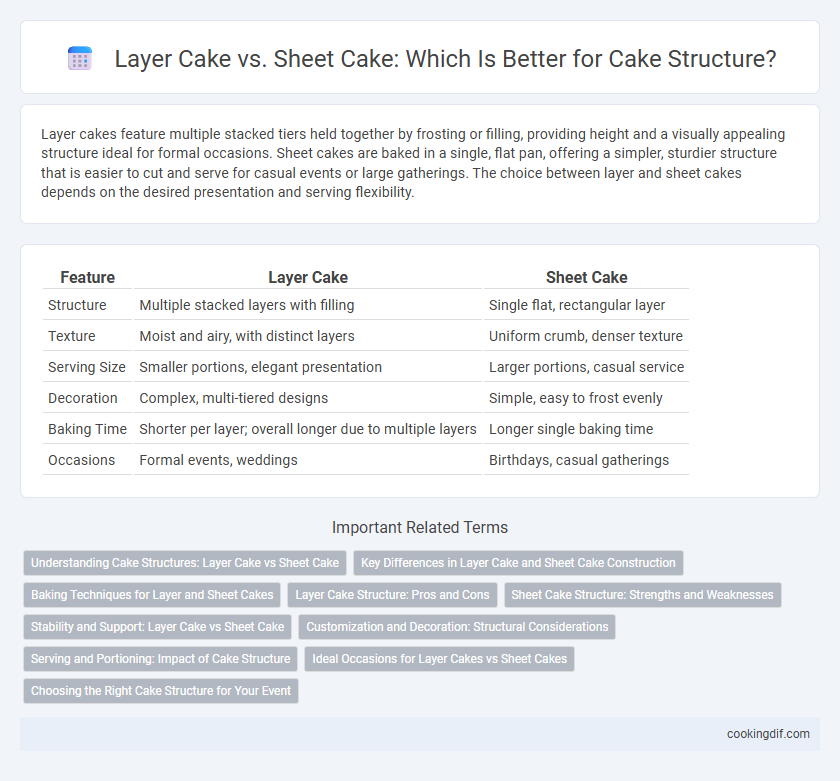 Layer Cake vs. Sheet Cake: Which Is Better for Cake Structure?

Layer cakes feature multiple stacked tiers held together by frosting or filling, providing height and a visually appealing structure ideal for formal occasions. Sheet cakes are baked in a single, flat pan, offering a simpler, sturdier structure that is easier to cut and serve for casual events or large gatherings. The choice between layer and sheet cakes depends on the desired presentation and serving flexibility.

| Feature | Layer Cake | Sheet Cake |
|---|---|---|
| Structure | Multiple stacked layers with filling | Single flat, rectangular layer |
| Texture | Moist and airy, with distinct layers | Uniform crumb, denser texture |
| Serving Size | Smaller portions, elegant presentation | Larger portions, casual service |
| Decoration | Complex, multi-tiered designs | Simple, easy to frost evenly |
| Baking Time | Shorter per layer; overall longer due to multiple layers | Longer single baking time |
| Occasions | Formal events, weddings | Birthdays, casual gatherings |

Important Related Terms

Understanding Cake Structures: Layer Cake vs Sheet Cake
Key Differences in Layer Cake and Sheet Cake Construction
Baking Techniques for Layer and Sheet Cakes
Layer Cake Structure: Pros and Cons
Sheet Cake Structure: Strengths and Weaknesses
Stability and Support: Layer Cake vs Sheet Cake
Customization and Decoration: Structural Considerations
Serving and Portioning: Impact of Cake Structure
Ideal Occasions for Layer Cakes vs Sheet Cakes
Choosing the Right Cake Structure for Your Event

cookingdif.com