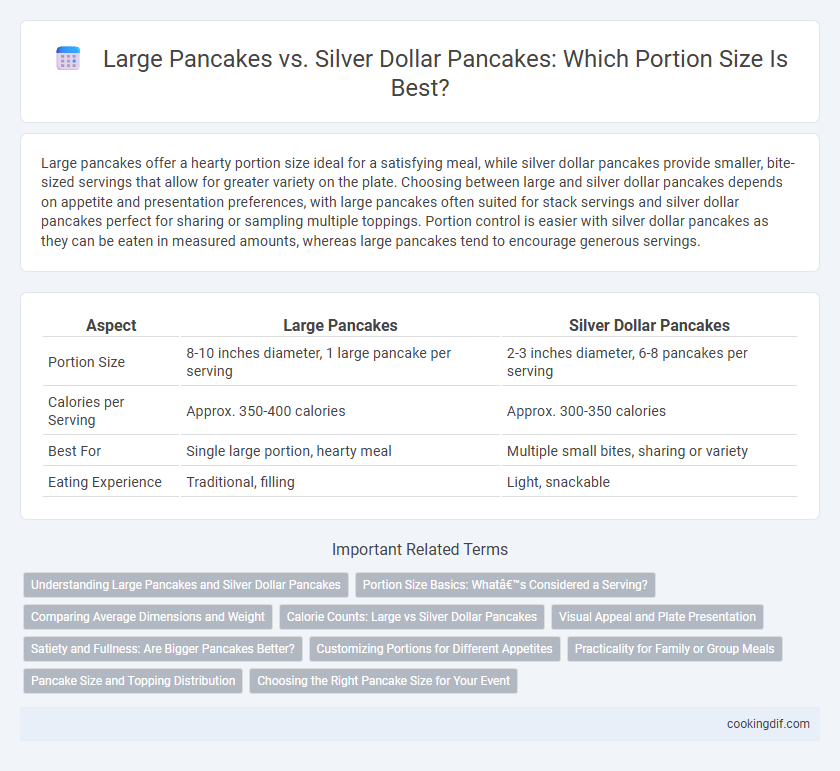 Large Pancakes vs. Silver Dollar Pancakes: Which Portion Size Is Best?

Large pancakes offer a hearty portion size ideal for a satisfying meal, while silver dollar pancakes provide smaller, bite-sized servings that allow for greater variety on the plate. Choosing between large and silver dollar pancakes depends on appetite and presentation preferences, with large pancakes often suited for stack servings and silver dollar pancakes perfect for sharing or sampling multiple toppings. Portion control is easier with silver dollar pancakes as they can be eaten in measured amounts, whereas large pancakes tend to encourage generous servings.

| Aspect | Large Pancakes | Silver Dollar Pancakes |
|---|---|---|
| Portion Size | 8-10 inches diameter, 1 large pancake per serving | 2-3 inches diameter, 6-8 pancakes per serving |
| Calories per Serving | Approx. 350-400 calories | Approx. 300-350 calories |
| Best For | Single large portion, hearty meal | Multiple small bites, sharing or variety |
| Eating Experience | Traditional, filling | Light, snackable |

Important Related Terms

Understanding Large Pancakes and Silver Dollar Pancakes
Portion Size Basics: Whatâ€™s Considered a Serving?
Comparing Average Dimensions and Weight
Calorie Counts: Large vs Silver Dollar Pancakes
Visual Appeal and Plate Presentation
Satiety and Fullness: Are Bigger Pancakes Better?
Customizing Portions for Different Appetites
Practicality for Family or Group Meals
Pancake Size and Topping Distribution
Choosing the Right Pancake Size for Your Event

cookingdif.com