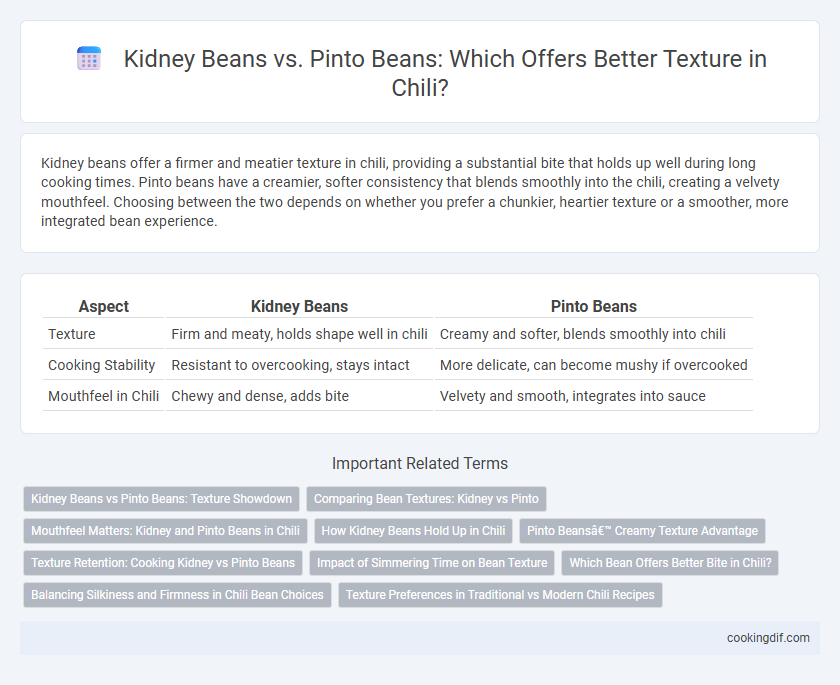 Kidney Beans vs. Pinto Beans: Which Offers Better Texture in Chili?

Kidney beans offer a firmer and meatier texture in chili, providing a substantial bite that holds up well during long cooking times. Pinto beans have a creamier, softer consistency that blends smoothly into the chili, creating a velvety mouthfeel. Choosing between the two depends on whether you prefer a chunkier, heartier texture or a smoother, more integrated bean experience.

| Aspect | Kidney Beans | Pinto Beans |
|---|---|---|
| Texture | Firm and meaty, holds shape well in chili | Creamy and softer, blends smoothly into chili |
| Cooking Stability | Resistant to overcooking, stays intact | More delicate, can become mushy if overcooked |
| Mouthfeel in Chili | Chewy and dense, adds bite | Velvety and smooth, integrates into sauce |

Important Related Terms

Kidney Beans vs Pinto Beans: Texture Showdown
Comparing Bean Textures: Kidney vs Pinto
Mouthfeel Matters: Kidney and Pinto Beans in Chili
How Kidney Beans Hold Up in Chili
Pinto Beansâ€™ Creamy Texture Advantage
Texture Retention: Cooking Kidney vs Pinto Beans
Impact of Simmering Time on Bean Texture
Which Bean Offers Better Bite in Chili?
Balancing Silkiness and Firmness in Chili Bean Choices
Texture Preferences in Traditional vs Modern Chili Recipes

cookingdif.com