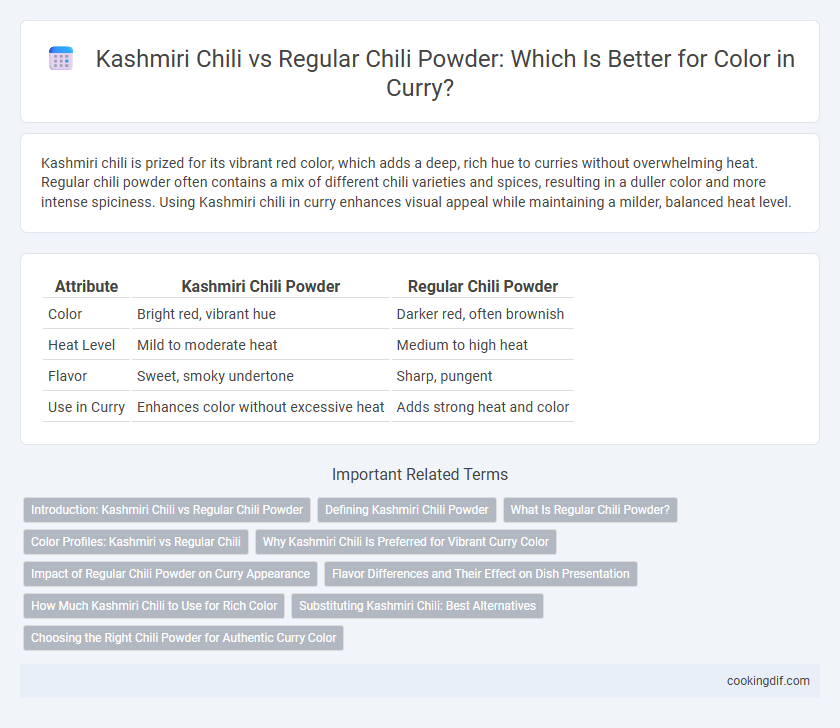 Kashmiri Chili vs Regular Chili Powder: Which Is Better for Color in Curry?

Kashmiri chili is prized for its vibrant red color, which adds a deep, rich hue to curries without overwhelming heat. Regular chili powder often contains a mix of different chili varieties and spices, resulting in a duller color and more intense spiciness. Using Kashmiri chili in curry enhances visual appeal while maintaining a milder, balanced heat level.

| Attribute | Kashmiri Chili Powder | Regular Chili Powder |
|---|---|---|
| Color | Bright red, vibrant hue | Darker red, often brownish |
| Heat Level | Mild to moderate heat | Medium to high heat |
| Flavor | Sweet, smoky undertone | Sharp, pungent |
| Use in Curry | Enhances color without excessive heat | Adds strong heat and color |

Important Related Terms

Introduction: Kashmiri Chili vs Regular Chili Powder
Defining Kashmiri Chili Powder
What Is Regular Chili Powder?
Color Profiles: Kashmiri vs Regular Chili
Why Kashmiri Chili Is Preferred for Vibrant Curry Color
Impact of Regular Chili Powder on Curry Appearance
Flavor Differences and Their Effect on Dish Presentation
How Much Kashmiri Chili to Use for Rich Color
Substituting Kashmiri Chili: Best Alternatives
Choosing the Right Chili Powder for Authentic Curry Color

cookingdif.com