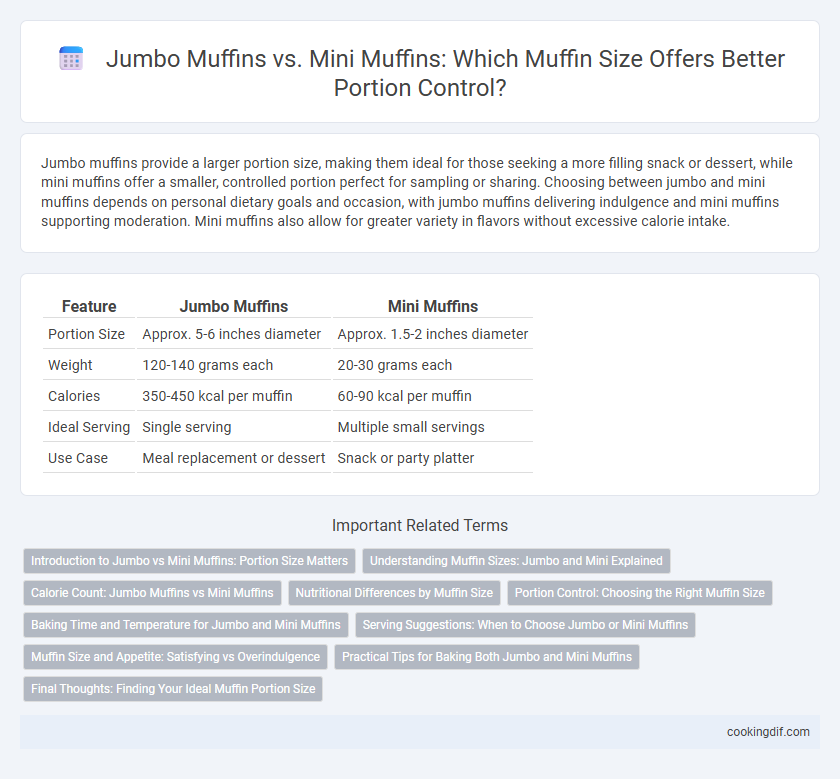 Jumbo Muffins vs. Mini Muffins: Which Muffin Size Offers Better Portion Control?

Jumbo muffins provide a larger portion size, making them ideal for those seeking a more filling snack or dessert, while mini muffins offer a smaller, controlled portion perfect for sampling or sharing. Choosing between jumbo and mini muffins depends on personal dietary goals and occasion, with jumbo muffins delivering indulgence and mini muffins supporting moderation. Mini muffins also allow for greater variety in flavors without excessive calorie intake.

| Feature | Jumbo Muffins | Mini Muffins |
|---|---|---|
| Portion Size | Approx. 5-6 inches diameter | Approx. 1.5-2 inches diameter |
| Weight | 120-140 grams each | 20-30 grams each |
| Calories | 350-450 kcal per muffin | 60-90 kcal per muffin |
| Ideal Serving | Single serving | Multiple small servings |
| Use Case | Meal replacement or dessert | Snack or party platter |

Important Related Terms

Introduction to Jumbo vs Mini Muffins: Portion Size Matters
Understanding Muffin Sizes: Jumbo and Mini Explained
Calorie Count: Jumbo Muffins vs Mini Muffins
Nutritional Differences by Muffin Size
Portion Control: Choosing the Right Muffin Size
Baking Time and Temperature for Jumbo and Mini Muffins
Serving Suggestions: When to Choose Jumbo or Mini Muffins
Muffin Size and Appetite: Satisfying vs Overindulgence
Practical Tips for Baking Both Jumbo and Mini Muffins
Final Thoughts: Finding Your Ideal Muffin Portion Size

cookingdif.com