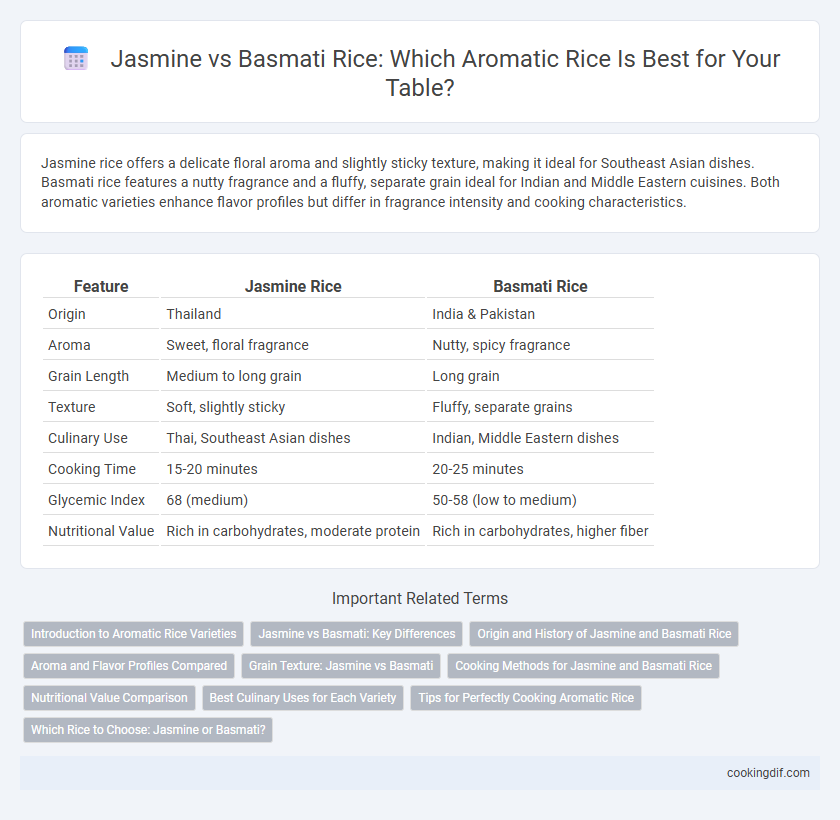 Jasmine vs Basmati Rice: Which Aromatic Rice Is Best for Your Table?

Jasmine rice offers a delicate floral aroma and slightly sticky texture, making it ideal for Southeast Asian dishes. Basmati rice features a nutty fragrance and a fluffy, separate grain ideal for Indian and Middle Eastern cuisines. Both aromatic varieties enhance flavor profiles but differ in fragrance intensity and cooking characteristics.

| Feature | Jasmine Rice | Basmati Rice |
|---|---|---|
| Origin | Thailand | India & Pakistan |
| Aroma | Sweet, floral fragrance | Nutty, spicy fragrance |
| Grain Length | Medium to long grain | Long grain |
| Texture | Soft, slightly sticky | Fluffy, separate grains |
| Culinary Use | Thai, Southeast Asian dishes | Indian, Middle Eastern dishes |
| Cooking Time | 15-20 minutes | 20-25 minutes |
| Glycemic Index | 68 (medium) | 50-58 (low to medium) |
| Nutritional Value | Rich in carbohydrates, moderate protein | Rich in carbohydrates, higher fiber |

Important Related Terms

Introduction to Aromatic Rice Varieties
Jasmine vs Basmati: Key Differences
Origin and History of Jasmine and Basmati Rice
Aroma and Flavor Profiles Compared
Grain Texture: Jasmine vs Basmati
Cooking Methods for Jasmine and Basmati Rice
Nutritional Value Comparison
Best Culinary Uses for Each Variety
Tips for Perfectly Cooking Aromatic Rice
Which Rice to Choose: Jasmine or Basmati?

cookingdif.com