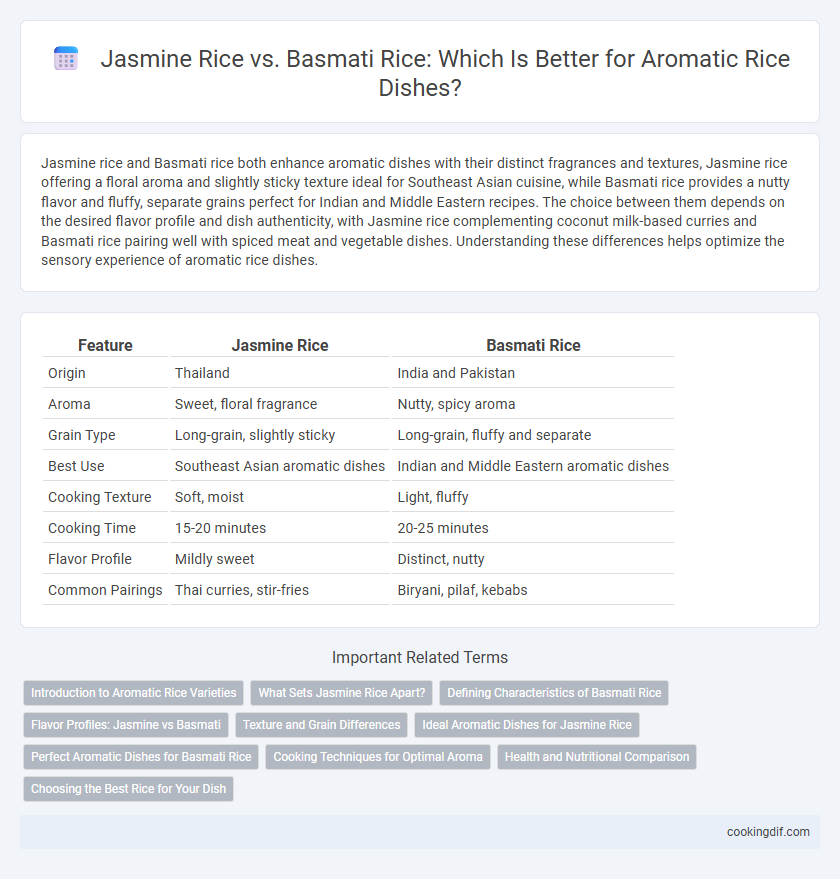 Jasmine Rice vs. Basmati Rice: Which Is Better for Aromatic Rice Dishes?

Jasmine rice and Basmati rice both enhance aromatic dishes with their distinct fragrances and textures, Jasmine rice offering a floral aroma and slightly sticky texture ideal for Southeast Asian cuisine, while Basmati rice provides a nutty flavor and fluffy, separate grains perfect for Indian and Middle Eastern recipes. The choice between them depends on the desired flavor profile and dish authenticity, with Jasmine rice complementing coconut milk-based curries and Basmati rice pairing well with spiced meat and vegetable dishes. Understanding these differences helps optimize the sensory experience of aromatic rice dishes.

| Feature | Jasmine Rice | Basmati Rice |
|---|---|---|
| Origin | Thailand | India and Pakistan |
| Aroma | Sweet, floral fragrance | Nutty, spicy aroma |
| Grain Type | Long-grain, slightly sticky | Long-grain, fluffy and separate |
| Best Use | Southeast Asian aromatic dishes | Indian and Middle Eastern aromatic dishes |
| Cooking Texture | Soft, moist | Light, fluffy |
| Cooking Time | 15-20 minutes | 20-25 minutes |
| Flavor Profile | Mildly sweet | Distinct, nutty |
| Common Pairings | Thai curries, stir-fries | Biryani, pilaf, kebabs |

Important Related Terms

Introduction to Aromatic Rice Varieties
What Sets Jasmine Rice Apart?
Defining Characteristics of Basmati Rice
Flavor Profiles: Jasmine vs Basmati
Texture and Grain Differences
Ideal Aromatic Dishes for Jasmine Rice
Perfect Aromatic Dishes for Basmati Rice
Cooking Techniques for Optimal Aroma
Health and Nutritional Comparison
Choosing the Best Rice for Your Dish

cookingdif.com