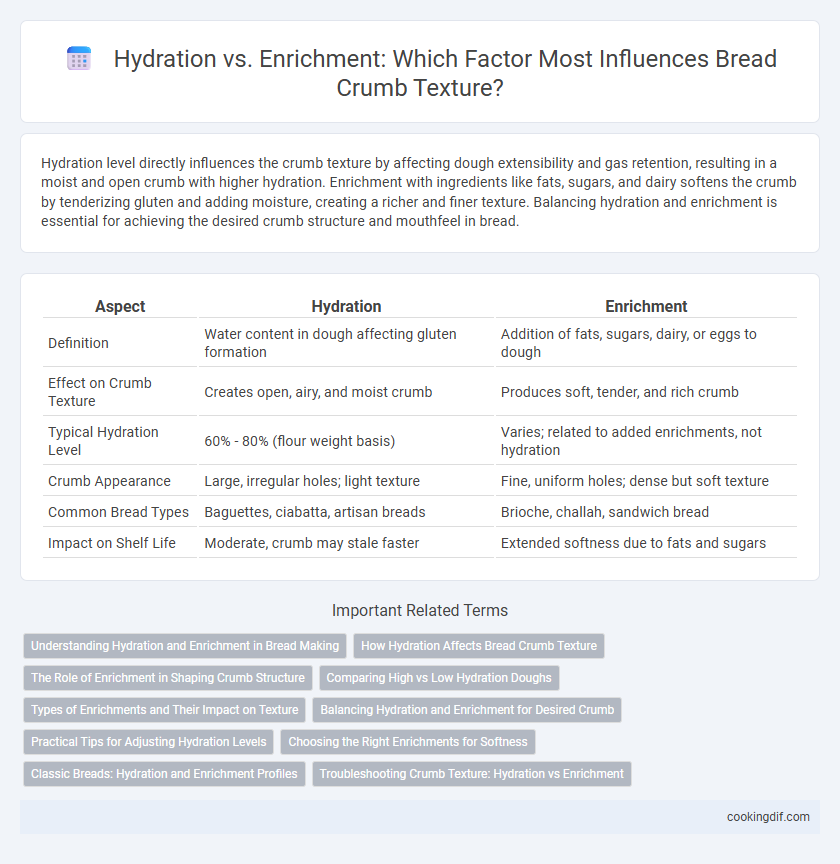 Hydration vs. Enrichment: Which Factor Most Influences Bread Crumb Texture?

Hydration level directly influences the crumb texture by affecting dough extensibility and gas retention, resulting in a moist and open crumb with higher hydration. Enrichment with ingredients like fats, sugars, and dairy softens the crumb by tenderizing gluten and adding moisture, creating a richer and finer texture. Balancing hydration and enrichment is essential for achieving the desired crumb structure and mouthfeel in bread.

| Aspect | Hydration | Enrichment |
|---|---|---|
| Definition | Water content in dough affecting gluten formation | Addition of fats, sugars, dairy, or eggs to dough |
| Effect on Crumb Texture | Creates open, airy, and moist crumb | Produces soft, tender, and rich crumb |
| Typical Hydration Level | 60% - 80% (flour weight basis) | Varies; related to added enrichments, not hydration |
| Crumb Appearance | Large, irregular holes; light texture | Fine, uniform holes; dense but soft texture |
| Common Bread Types | Baguettes, ciabatta, artisan breads | Brioche, challah, sandwich bread |
| Impact on Shelf Life | Moderate, crumb may stale faster | Extended softness due to fats and sugars |

Important Related Terms

Understanding Hydration and Enrichment in Bread Making
How Hydration Affects Bread Crumb Texture
The Role of Enrichment in Shaping Crumb Structure
Comparing High vs Low Hydration Doughs
Types of Enrichments and Their Impact on Texture
Balancing Hydration and Enrichment for Desired Crumb
Practical Tips for Adjusting Hydration Levels
Choosing the Right Enrichments for Softness
Classic Breads: Hydration and Enrichment Profiles
Troubleshooting Crumb Texture: Hydration vs Enrichment

cookingdif.com