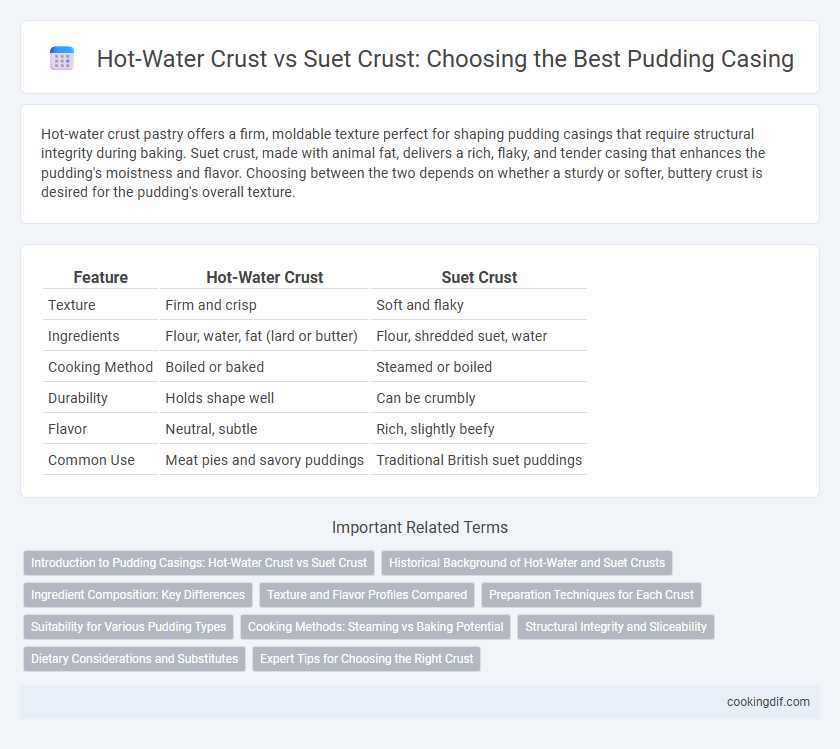 Hot-Water Crust vs Suet Crust: Choosing the Best Pudding Casing

Hot-water crust pastry offers a firm, moldable texture perfect for shaping pudding casings that require structural integrity during baking. Suet crust, made with animal fat, delivers a rich, flaky, and tender casing that enhances the pudding's moistness and flavor. Choosing between the two depends on whether a sturdy or softer, buttery crust is desired for the pudding's overall texture.

| Feature | Hot-Water Crust | Suet Crust |
|---|---|---|
| Texture | Firm and crisp | Soft and flaky |
| Ingredients | Flour, water, fat (lard or butter) | Flour, shredded suet, water |
| Cooking Method | Boiled or baked | Steamed or boiled |
| Durability | Holds shape well | Can be crumbly |
| Flavor | Neutral, subtle | Rich, slightly beefy |
| Common Use | Meat pies and savory puddings | Traditional British suet puddings |

Important Related Terms

Introduction to Pudding Casings: Hot-Water Crust vs Suet Crust
Historical Background of Hot-Water and Suet Crusts
Ingredient Composition: Key Differences
Texture and Flavor Profiles Compared
Preparation Techniques for Each Crust
Suitability for Various Pudding Types
Cooking Methods: Steaming vs Baking Potential
Structural Integrity and Sliceability
Dietary Considerations and Substitutes
Expert Tips for Choosing the Right Crust

cookingdif.com