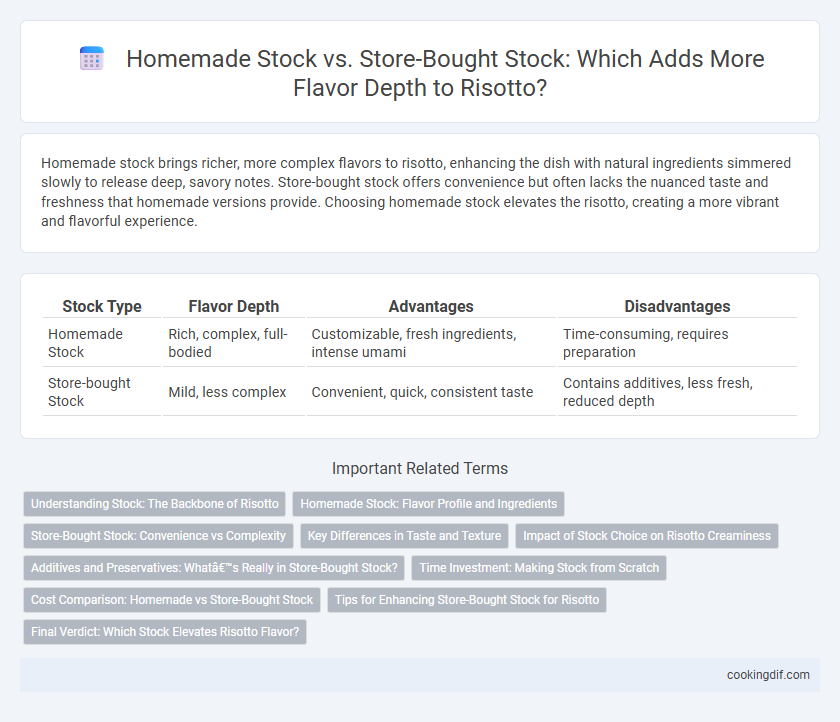 Homemade Stock vs. Store-Bought Stock: Which Adds More Flavor Depth to Risotto?

Homemade stock brings richer, more complex flavors to risotto, enhancing the dish with natural ingredients simmered slowly to release deep, savory notes. Store-bought stock offers convenience but often lacks the nuanced taste and freshness that homemade versions provide. Choosing homemade stock elevates the risotto, creating a more vibrant and flavorful experience.

| Stock Type | Flavor Depth | Advantages | Disadvantages |
|---|---|---|---|
| Homemade Stock | Rich, complex, full-bodied | Customizable, fresh ingredients, intense umami | Time-consuming, requires preparation |
| Store-bought Stock | Mild, less complex | Convenient, quick, consistent taste | Contains additives, less fresh, reduced depth |

Important Related Terms

Understanding Stock: The Backbone of Risotto

Homemade Stock: Flavor Profile and Ingredients

Store-Bought Stock: Convenience vs Complexity

Key Differences in Taste and Texture

Impact of Stock Choice on Risotto Creaminess

Additives and Preservatives: Whatâ€™s Really in Store-Bought Stock?

Time Investment: Making Stock from Scratch

Cost Comparison: Homemade vs Store-Bought Stock

Tips for Enhancing Store-Bought Stock for Risotto

Final Verdict: Which Stock Elevates Risotto Flavor?

cookingdif.com