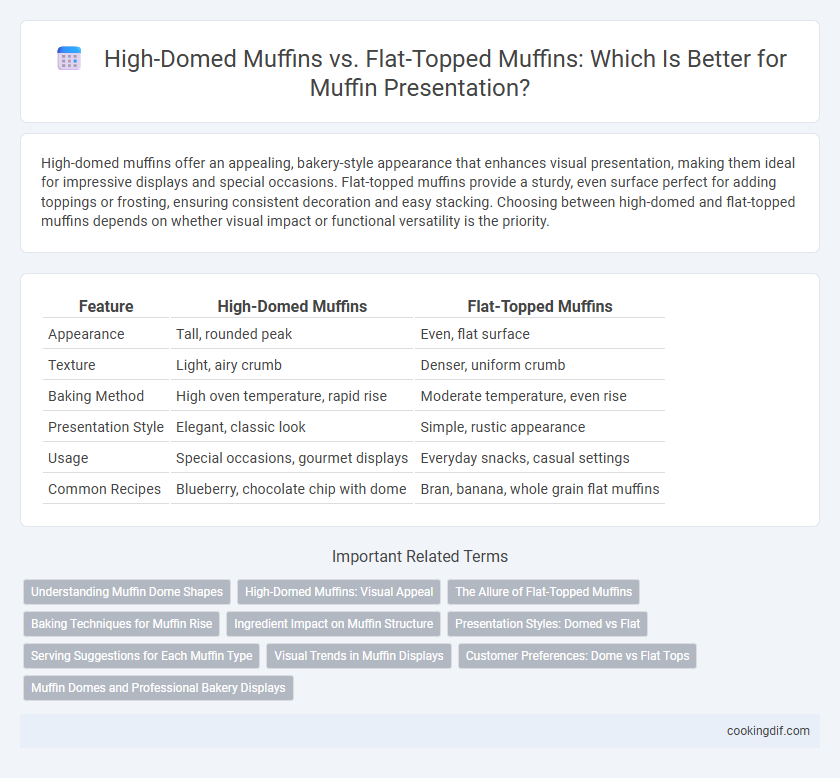 High-Domed Muffins vs. Flat-Topped Muffins: Which Is Better for Muffin Presentation?

High-domed muffins offer an appealing, bakery-style appearance that enhances visual presentation, making them ideal for impressive displays and special occasions. Flat-topped muffins provide a sturdy, even surface perfect for adding toppings or frosting, ensuring consistent decoration and easy stacking. Choosing between high-domed and flat-topped muffins depends on whether visual impact or functional versatility is the priority.

| Feature | High-Domed Muffins | Flat-Topped Muffins |
|---|---|---|
| Appearance | Tall, rounded peak | Even, flat surface |
| Texture | Light, airy crumb | Denser, uniform crumb |
| Baking Method | High oven temperature, rapid rise | Moderate temperature, even rise |
| Presentation Style | Elegant, classic look | Simple, rustic appearance |
| Usage | Special occasions, gourmet displays | Everyday snacks, casual settings |
| Common Recipes | Blueberry, chocolate chip with dome | Bran, banana, whole grain flat muffins |

Important Related Terms

Understanding Muffin Dome Shapes
High-Domed Muffins: Visual Appeal
The Allure of Flat-Topped Muffins
Baking Techniques for Muffin Rise
Ingredient Impact on Muffin Structure
Presentation Styles: Domed vs Flat
Serving Suggestions for Each Muffin Type
Visual Trends in Muffin Displays
Customer Preferences: Dome vs Flat Tops
Muffin Domes and Professional Bakery Displays

cookingdif.com