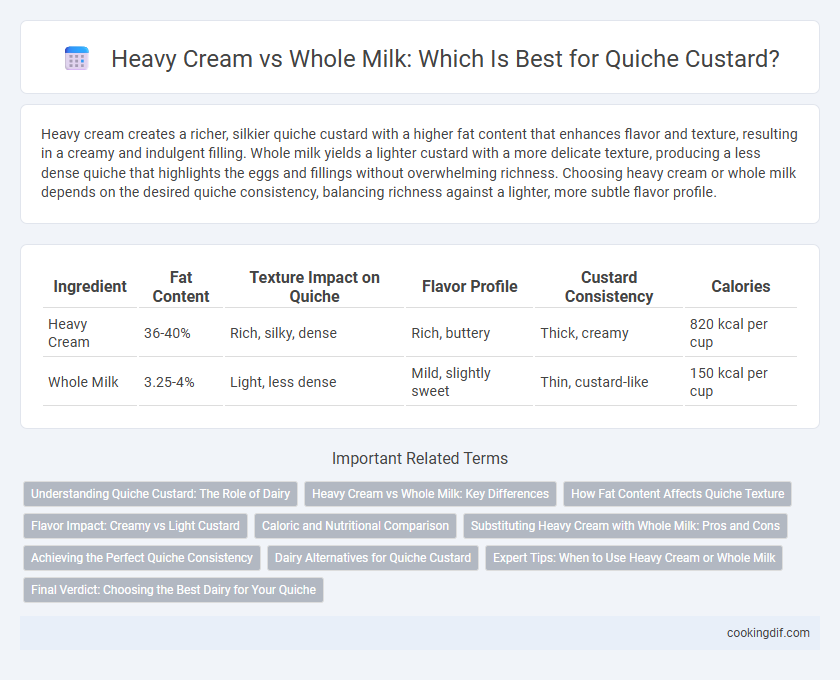 Heavy Cream vs Whole Milk: Which Is Best for Quiche Custard?

Heavy cream creates a richer, silkier quiche custard with a higher fat content that enhances flavor and texture, resulting in a creamy and indulgent filling. Whole milk yields a lighter custard with a more delicate texture, producing a less dense quiche that highlights the eggs and fillings without overwhelming richness. Choosing heavy cream or whole milk depends on the desired quiche consistency, balancing richness against a lighter, more subtle flavor profile.

| Ingredient | Fat Content | Texture Impact on Quiche | Flavor Profile | Custard Consistency | Calories |
|---|---|---|---|---|---|
| Heavy Cream | 36-40% | Rich, silky, dense | Rich, buttery | Thick, creamy | 820 kcal per cup |
| Whole Milk | 3.25-4% | Light, less dense | Mild, slightly sweet | Thin, custard-like | 150 kcal per cup |

Important Related Terms

Understanding Quiche Custard: The Role of Dairy
Heavy Cream vs Whole Milk: Key Differences
How Fat Content Affects Quiche Texture
Flavor Impact: Creamy vs Light Custard
Caloric and Nutritional Comparison
Substituting Heavy Cream with Whole Milk: Pros and Cons
Achieving the Perfect Quiche Consistency
Dairy Alternatives for Quiche Custard
Expert Tips: When to Use Heavy Cream or Whole Milk
Final Verdict: Choosing the Best Dairy for Your Quiche

cookingdif.com