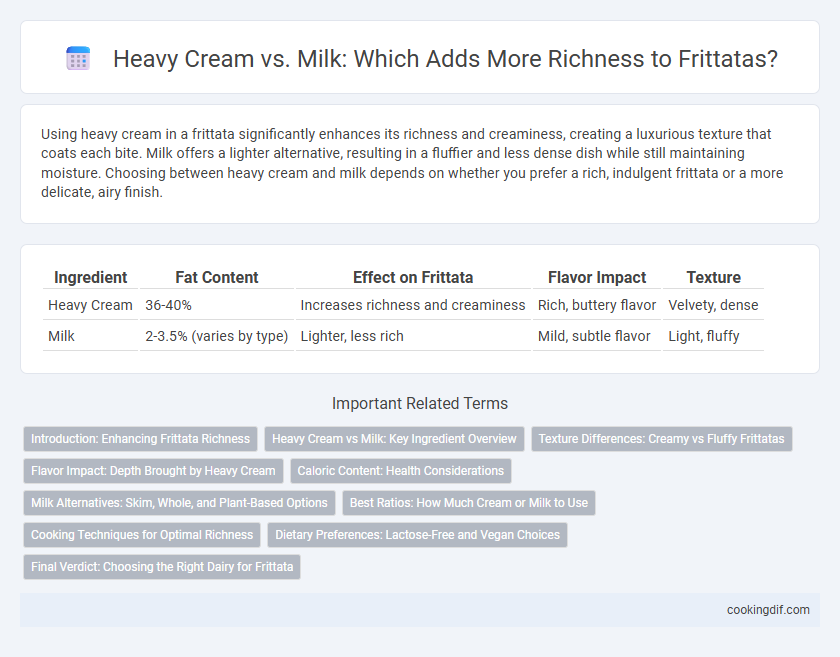 Heavy Cream vs. Milk: Which Adds More Richness to Frittatas?

Using heavy cream in a frittata significantly enhances its richness and creaminess, creating a luxurious texture that coats each bite. Milk offers a lighter alternative, resulting in a fluffier and less dense dish while still maintaining moisture. Choosing between heavy cream and milk depends on whether you prefer a rich, indulgent frittata or a more delicate, airy finish.

| Ingredient | Fat Content | Effect on Frittata | Flavor Impact | Texture |
|---|---|---|---|---|
| Heavy Cream | 36-40% | Increases richness and creaminess | Rich, buttery flavor | Velvety, dense |
| Milk | 2-3.5% (varies by type) | Lighter, less rich | Mild, subtle flavor | Light, fluffy |

Important Related Terms

Introduction: Enhancing Frittata Richness
Heavy Cream vs Milk: Key Ingredient Overview
Texture Differences: Creamy vs Fluffy Frittatas
Flavor Impact: Depth Brought by Heavy Cream
Caloric Content: Health Considerations
Milk Alternatives: Skim, Whole, and Plant-Based Options
Best Ratios: How Much Cream or Milk to Use
Cooking Techniques for Optimal Richness
Dietary Preferences: Lactose-Free and Vegan Choices
Final Verdict: Choosing the Right Dairy for Frittata

cookingdif.com