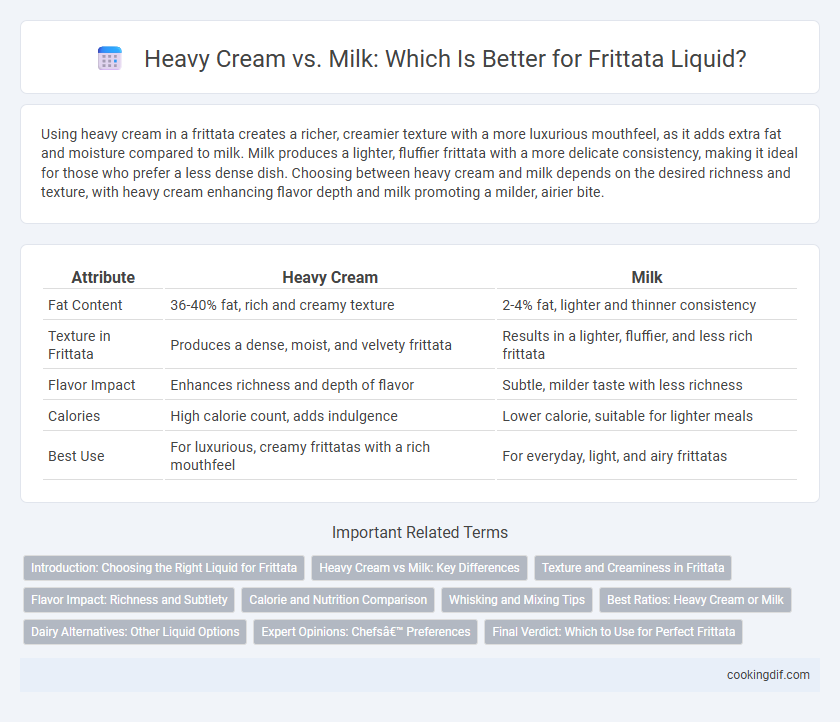 Heavy Cream vs. Milk: Which Is Better for Frittata Liquid?

Using heavy cream in a frittata creates a richer, creamier texture with a more luxurious mouthfeel, as it adds extra fat and moisture compared to milk. Milk produces a lighter, fluffier frittata with a more delicate consistency, making it ideal for those who prefer a less dense dish. Choosing between heavy cream and milk depends on the desired richness and texture, with heavy cream enhancing flavor depth and milk promoting a milder, airier bite.

| Attribute | Heavy Cream | Milk |
|---|---|---|
| Fat Content | 36-40% fat, rich and creamy texture | 2-4% fat, lighter and thinner consistency |
| Texture in Frittata | Produces a dense, moist, and velvety frittata | Results in a lighter, fluffier, and less rich frittata |
| Flavor Impact | Enhances richness and depth of flavor | Subtle, milder taste with less richness |
| Calories | High calorie count, adds indulgence | Lower calorie, suitable for lighter meals |
| Best Use | For luxurious, creamy frittatas with a rich mouthfeel | For everyday, light, and airy frittatas |

Important Related Terms

Introduction: Choosing the Right Liquid for Frittata
Heavy Cream vs Milk: Key Differences
Texture and Creaminess in Frittata
Flavor Impact: Richness and Subtlety
Calorie and Nutrition Comparison
Whisking and Mixing Tips
Best Ratios: Heavy Cream or Milk
Dairy Alternatives: Other Liquid Options
Expert Opinions: Chefsâ€™ Preferences
Final Verdict: Which to Use for Perfect Frittata

cookingdif.com