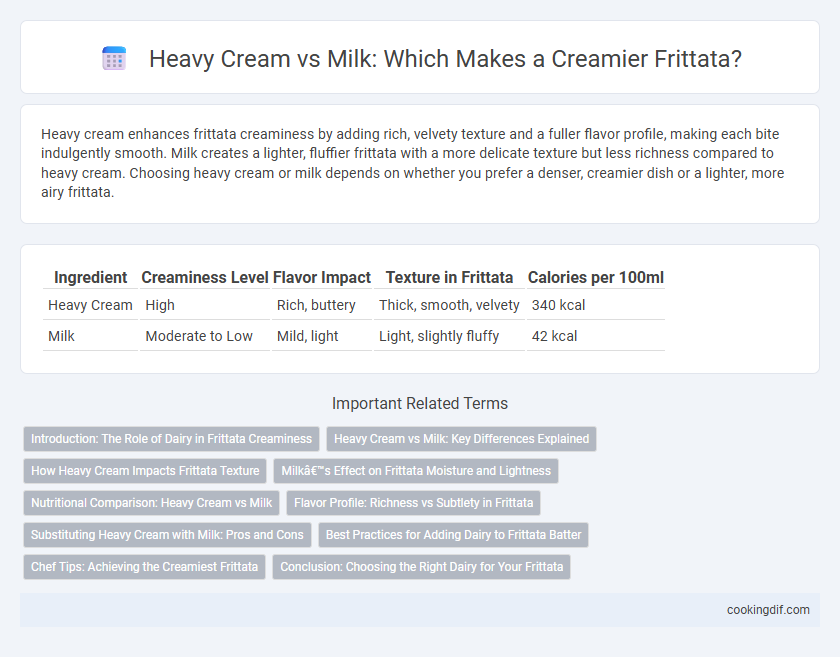 Heavy Cream vs Milk: Which Makes a Creamier Frittata?

Heavy cream enhances frittata creaminess by adding rich, velvety texture and a fuller flavor profile, making each bite indulgently smooth. Milk creates a lighter, fluffier frittata with a more delicate texture but less richness compared to heavy cream. Choosing heavy cream or milk depends on whether you prefer a denser, creamier dish or a lighter, more airy frittata.

| Ingredient | Creaminess Level | Flavor Impact | Texture in Frittata | Calories per 100ml |
|---|---|---|---|---|
| Heavy Cream | High | Rich, buttery | Thick, smooth, velvety | 340 kcal |
| Milk | Moderate to Low | Mild, light | Light, slightly fluffy | 42 kcal |

Important Related Terms

Introduction: The Role of Dairy in Frittata Creaminess
Heavy Cream vs Milk: Key Differences Explained
How Heavy Cream Impacts Frittata Texture
Milkâ€™s Effect on Frittata Moisture and Lightness
Nutritional Comparison: Heavy Cream vs Milk
Flavor Profile: Richness vs Subtlety in Frittata
Substituting Heavy Cream with Milk: Pros and Cons
Best Practices for Adding Dairy to Frittata Batter
Chef Tips: Achieving the Creamiest Frittata
Conclusion: Choosing the Right Dairy for Your Frittata

cookingdif.com