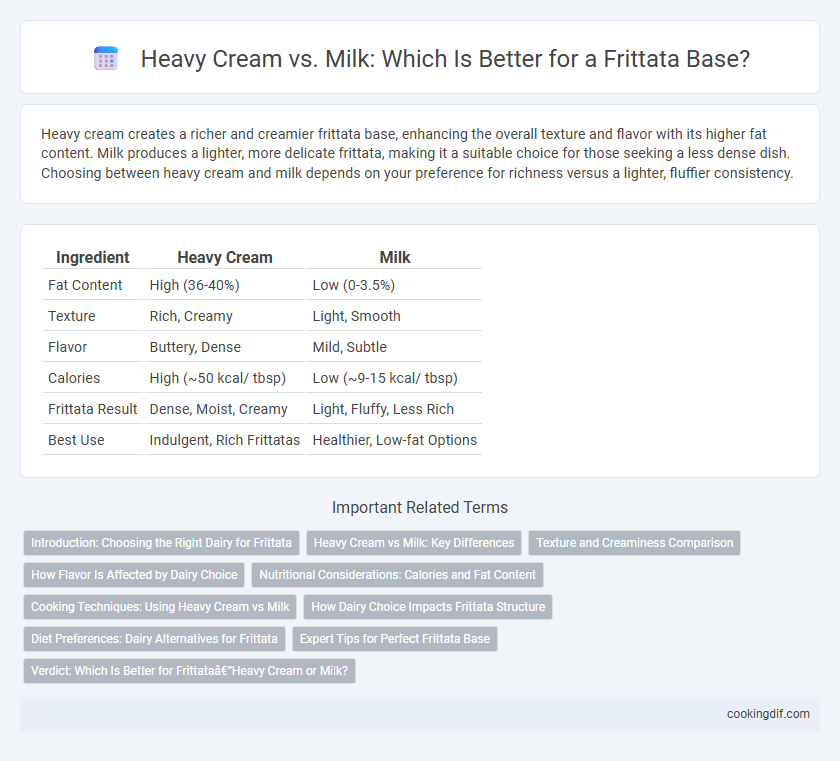 Heavy Cream vs. Milk: Which Is Better for a Frittata Base?

Heavy cream creates a richer and creamier frittata base, enhancing the overall texture and flavor with its higher fat content. Milk produces a lighter, more delicate frittata, making it a suitable choice for those seeking a less dense dish. Choosing between heavy cream and milk depends on your preference for richness versus a lighter, fluffier consistency.

| Ingredient | Heavy Cream | Milk |
|---|---|---|
| Fat Content | High (36-40%) | Low (0-3.5%) |
| Texture | Rich, Creamy | Light, Smooth |
| Flavor | Buttery, Dense | Mild, Subtle |
| Calories | High (~50 kcal/ tbsp) | Low (~9-15 kcal/ tbsp) |
| Frittata Result | Dense, Moist, Creamy | Light, Fluffy, Less Rich |
| Best Use | Indulgent, Rich Frittatas | Healthier, Low-fat Options |

Important Related Terms

Introduction: Choosing the Right Dairy for Frittata
Heavy Cream vs Milk: Key Differences
Texture and Creaminess Comparison
How Flavor Is Affected by Dairy Choice
Nutritional Considerations: Calories and Fat Content
Cooking Techniques: Using Heavy Cream vs Milk
How Dairy Choice Impacts Frittata Structure
Diet Preferences: Dairy Alternatives for Frittata
Expert Tips for Perfect Frittata Base
Verdict: Which Is Better for Frittataâ€"Heavy Cream or Milk?

cookingdif.com