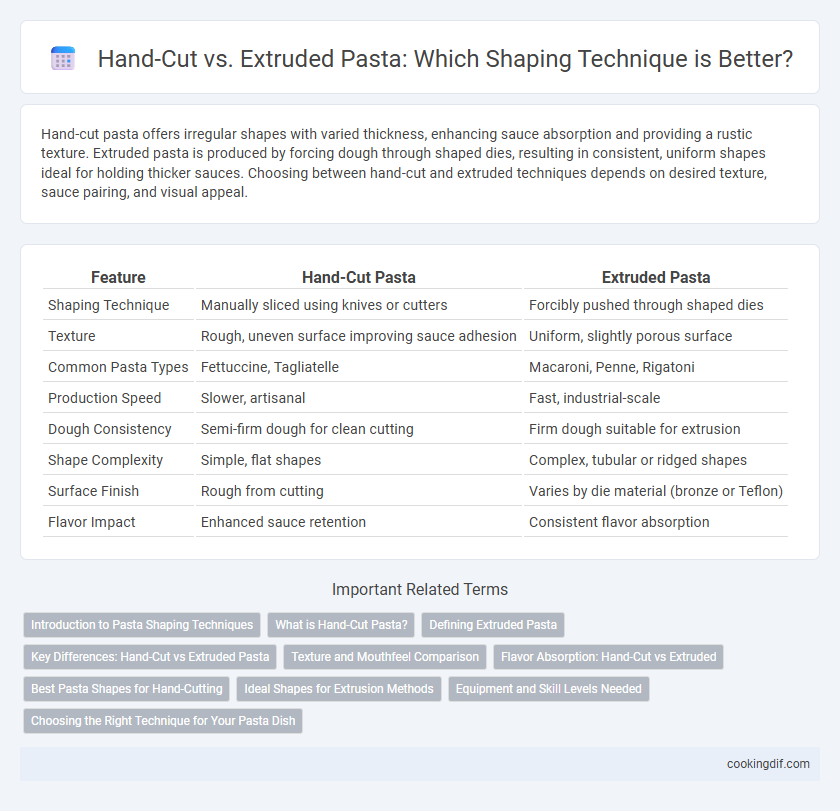 Hand-Cut vs. Extruded Pasta: Which Shaping Technique is Better?

Hand-cut pasta offers irregular shapes with varied thickness, enhancing sauce absorption and providing a rustic texture. Extruded pasta is produced by forcing dough through shaped dies, resulting in consistent, uniform shapes ideal for holding thicker sauces. Choosing between hand-cut and extruded techniques depends on desired texture, sauce pairing, and visual appeal.

| Feature | Hand-Cut Pasta | Extruded Pasta |
|---|---|---|
| Shaping Technique | Manually sliced using knives or cutters | Forcibly pushed through shaped dies |
| Texture | Rough, uneven surface improving sauce adhesion | Uniform, slightly porous surface |
| Common Pasta Types | Fettuccine, Tagliatelle | Macaroni, Penne, Rigatoni |
| Production Speed | Slower, artisanal | Fast, industrial-scale |
| Dough Consistency | Semi-firm dough for clean cutting | Firm dough suitable for extrusion |
| Shape Complexity | Simple, flat shapes | Complex, tubular or ridged shapes |
| Surface Finish | Rough from cutting | Varies by die material (bronze or Teflon) |
| Flavor Impact | Enhanced sauce retention | Consistent flavor absorption |

Important Related Terms

Introduction to Pasta Shaping Techniques
What is Hand-Cut Pasta?
Defining Extruded Pasta
Key Differences: Hand-Cut vs Extruded Pasta
Texture and Mouthfeel Comparison
Flavor Absorption: Hand-Cut vs Extruded
Best Pasta Shapes for Hand-Cutting
Ideal Shapes for Extrusion Methods
Equipment and Skill Levels Needed
Choosing the Right Technique for Your Pasta Dish

cookingdif.com