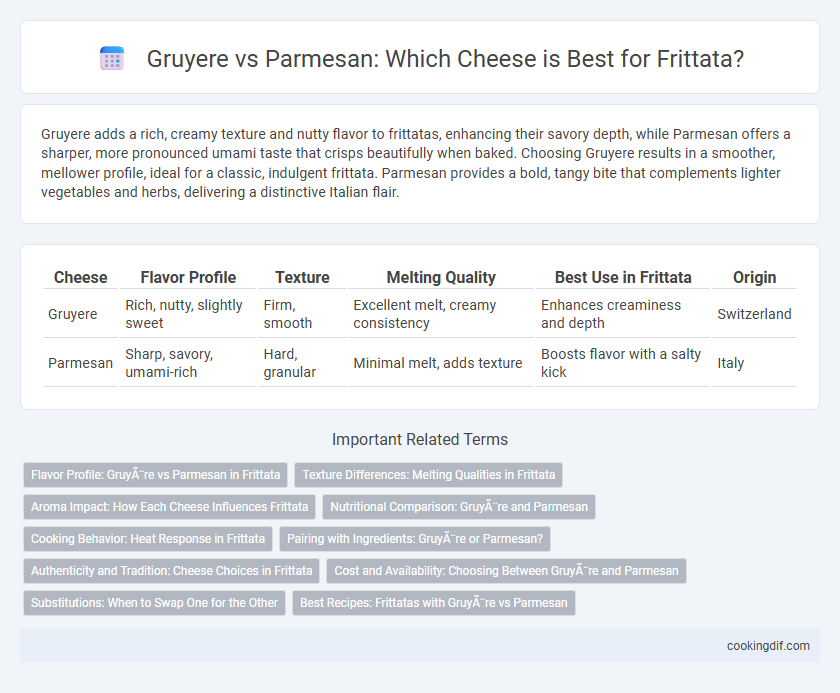 Gruyere vs Parmesan: Which Cheese is Best for Frittata?

Gruyere adds a rich, creamy texture and nutty flavor to frittatas, enhancing their savory depth, while Parmesan offers a sharper, more pronounced umami taste that crisps beautifully when baked. Choosing Gruyere results in a smoother, mellower profile, ideal for a classic, indulgent frittata. Parmesan provides a bold, tangy bite that complements lighter vegetables and herbs, delivering a distinctive Italian flair.

| Cheese | Flavor Profile | Texture | Melting Quality | Best Use in Frittata | Origin |
|---|---|---|---|---|---|
| Gruyere | Rich, nutty, slightly sweet | Firm, smooth | Excellent melt, creamy consistency | Enhances creaminess and depth | Switzerland |
| Parmesan | Sharp, savory, umami-rich | Hard, granular | Minimal melt, adds texture | Boosts flavor with a salty kick | Italy |

Important Related Terms

Flavor Profile: GruyÃ¨re vs Parmesan in Frittata
Texture Differences: Melting Qualities in Frittata
Aroma Impact: How Each Cheese Influences Frittata
Nutritional Comparison: GruyÃ¨re and Parmesan
Cooking Behavior: Heat Response in Frittata
Pairing with Ingredients: GruyÃ¨re or Parmesan?
Authenticity and Tradition: Cheese Choices in Frittata
Cost and Availability: Choosing Between GruyÃ¨re and Parmesan
Substitutions: When to Swap One for the Other
Best Recipes: Frittatas with GruyÃ¨re vs Parmesan

cookingdif.com