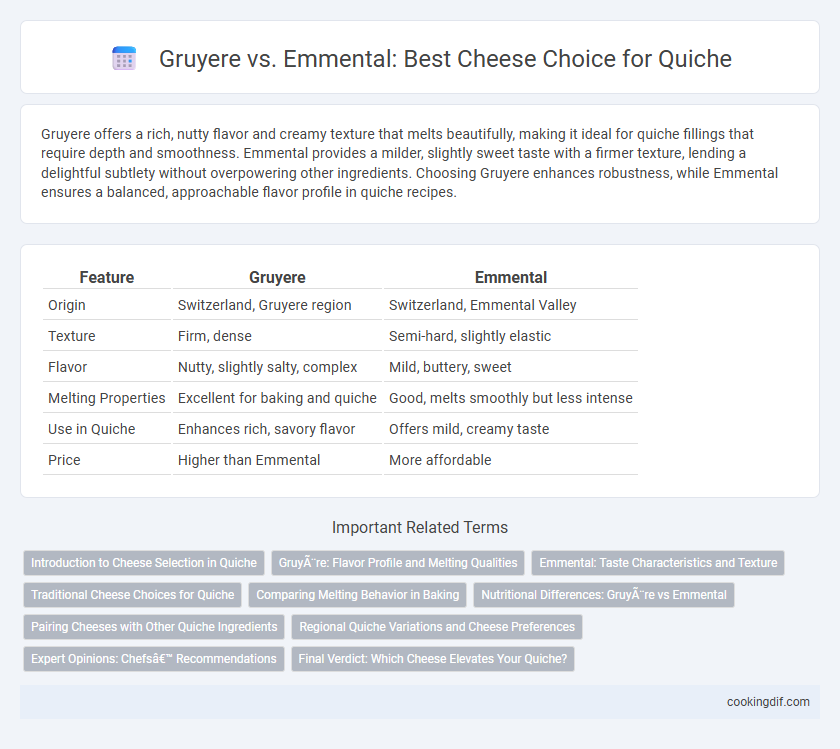 Gruyere vs. Emmental: Best Cheese Choice for Quiche

Gruyere offers a rich, nutty flavor and creamy texture that melts beautifully, making it ideal for quiche fillings that require depth and smoothness. Emmental provides a milder, slightly sweet taste with a firmer texture, lending a delightful subtlety without overpowering other ingredients. Choosing Gruyere enhances robustness, while Emmental ensures a balanced, approachable flavor profile in quiche recipes.

| Feature | Gruyere | Emmental |
|---|---|---|
| Origin | Switzerland, Gruyere region | Switzerland, Emmental Valley |
| Texture | Firm, dense | Semi-hard, slightly elastic |
| Flavor | Nutty, slightly salty, complex | Mild, buttery, sweet |
| Melting Properties | Excellent for baking and quiche | Good, melts smoothly but less intense |
| Use in Quiche | Enhances rich, savory flavor | Offers mild, creamy taste |
| Price | Higher than Emmental | More affordable |

Important Related Terms

Introduction to Cheese Selection in Quiche
GruyÃ¨re: Flavor Profile and Melting Qualities
Emmental: Taste Characteristics and Texture
Traditional Cheese Choices for Quiche
Comparing Melting Behavior in Baking
Nutritional Differences: GruyÃ¨re vs Emmental
Pairing Cheeses with Other Quiche Ingredients
Regional Quiche Variations and Cheese Preferences
Expert Opinions: Chefsâ€™ Recommendations
Final Verdict: Which Cheese Elevates Your Quiche?

cookingdif.com