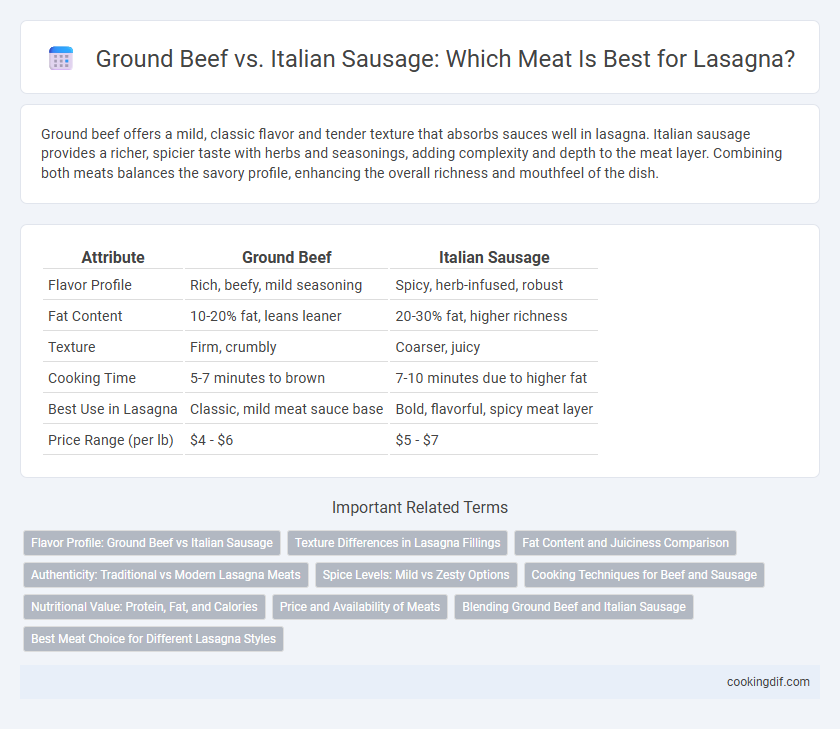 Ground Beef vs. Italian Sausage: Which Meat Is Best for Lasagna?

Ground beef offers a mild, classic flavor and tender texture that absorbs sauces well in lasagna. Italian sausage provides a richer, spicier taste with herbs and seasonings, adding complexity and depth to the meat layer. Combining both meats balances the savory profile, enhancing the overall richness and mouthfeel of the dish.

| Attribute | Ground Beef | Italian Sausage |
|---|---|---|
| Flavor Profile | Rich, beefy, mild seasoning | Spicy, herb-infused, robust |
| Fat Content | 10-20% fat, leans leaner | 20-30% fat, higher richness |
| Texture | Firm, crumbly | Coarser, juicy |
| Cooking Time | 5-7 minutes to brown | 7-10 minutes due to higher fat |
| Best Use in Lasagna | Classic, mild meat sauce base | Bold, flavorful, spicy meat layer |
| Price Range (per lb) | \$4 - \$6 | \$5 - \$7 |

Important Related Terms

Flavor Profile: Ground Beef vs Italian Sausage
Texture Differences in Lasagna Fillings
Fat Content and Juiciness Comparison
Authenticity: Traditional vs Modern Lasagna Meats
Spice Levels: Mild vs Zesty Options
Cooking Techniques for Beef and Sausage
Nutritional Value: Protein, Fat, and Calories
Price and Availability of Meats
Blending Ground Beef and Italian Sausage
Best Meat Choice for Different Lasagna Styles

cookingdif.com