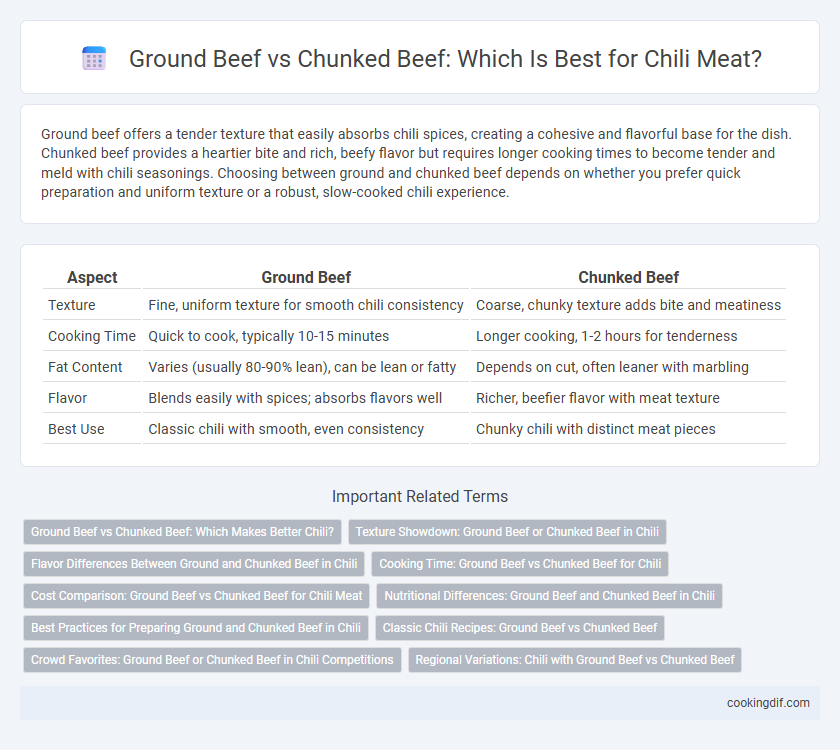 Ground Beef vs Chunked Beef: Which Is Best for Chili Meat?

Ground beef offers a tender texture that easily absorbs chili spices, creating a cohesive and flavorful base for the dish. Chunked beef provides a heartier bite and rich, beefy flavor but requires longer cooking times to become tender and meld with chili seasonings. Choosing between ground and chunked beef depends on whether you prefer quick preparation and uniform texture or a robust, slow-cooked chili experience.

| Aspect | Ground Beef | Chunked Beef |
|---|---|---|
| Texture | Fine, uniform texture for smooth chili consistency | Coarse, chunky texture adds bite and meatiness |
| Cooking Time | Quick to cook, typically 10-15 minutes | Longer cooking, 1-2 hours for tenderness |
| Fat Content | Varies (usually 80-90% lean), can be lean or fatty | Depends on cut, often leaner with marbling |
| Flavor | Blends easily with spices; absorbs flavors well | Richer, beefier flavor with meat texture |
| Best Use | Classic chili with smooth, even consistency | Chunky chili with distinct meat pieces |

Important Related Terms

Ground Beef vs Chunked Beef: Which Makes Better Chili?
Texture Showdown: Ground Beef or Chunked Beef in Chili
Flavor Differences Between Ground and Chunked Beef in Chili
Cooking Time: Ground Beef vs Chunked Beef for Chili
Cost Comparison: Ground Beef vs Chunked Beef for Chili Meat
Nutritional Differences: Ground Beef and Chunked Beef in Chili
Best Practices for Preparing Ground and Chunked Beef in Chili
Classic Chili Recipes: Ground Beef vs Chunked Beef
Crowd Favorites: Ground Beef or Chunked Beef in Chili Competitions
Regional Variations: Chili with Ground Beef vs Chunked Beef

cookingdif.com