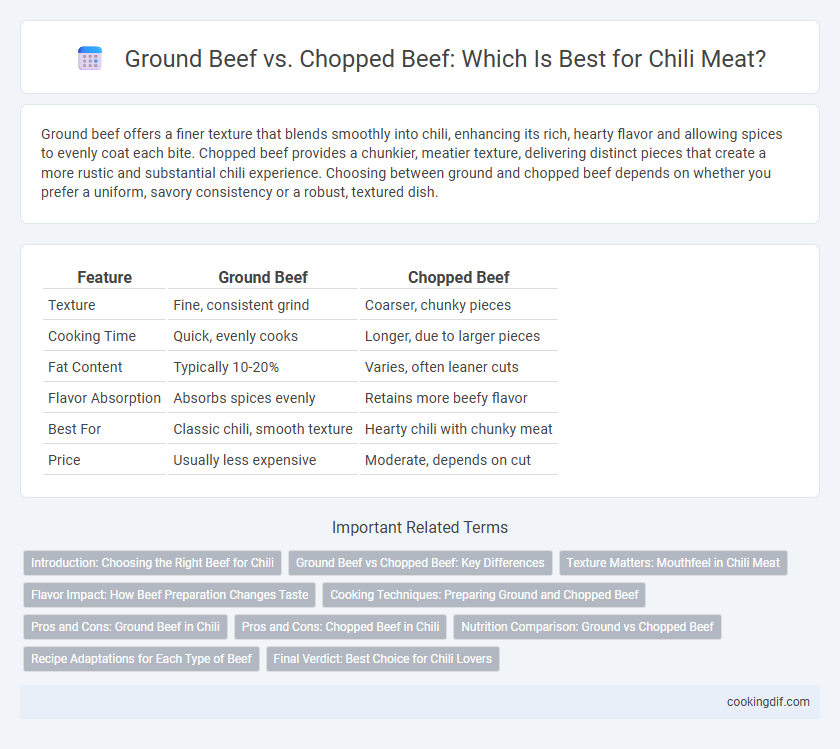 Ground Beef vs. Chopped Beef: Which Is Best for Chili Meat?

Ground beef offers a finer texture that blends smoothly into chili, enhancing its rich, hearty flavor and allowing spices to evenly coat each bite. Chopped beef provides a chunkier, meatier texture, delivering distinct pieces that create a more rustic and substantial chili experience. Choosing between ground and chopped beef depends on whether you prefer a uniform, savory consistency or a robust, textured dish.

| Feature | Ground Beef | Chopped Beef |
|---|---|---|
| Texture | Fine, consistent grind | Coarser, chunky pieces |
| Cooking Time | Quick, evenly cooks | Longer, due to larger pieces |
| Fat Content | Typically 10-20% | Varies, often leaner cuts |
| Flavor Absorption | Absorbs spices evenly | Retains more beefy flavor |
| Best For | Classic chili, smooth texture | Hearty chili with chunky meat |
| Price | Usually less expensive | Moderate, depends on cut |

Important Related Terms

Introduction: Choosing the Right Beef for Chili
Ground Beef vs Chopped Beef: Key Differences
Texture Matters: Mouthfeel in Chili Meat
Flavor Impact: How Beef Preparation Changes Taste
Cooking Techniques: Preparing Ground and Chopped Beef
Pros and Cons: Ground Beef in Chili
Pros and Cons: Chopped Beef in Chili
Nutrition Comparison: Ground vs Chopped Beef
Recipe Adaptations for Each Type of Beef
Final Verdict: Best Choice for Chili Lovers

cookingdif.com