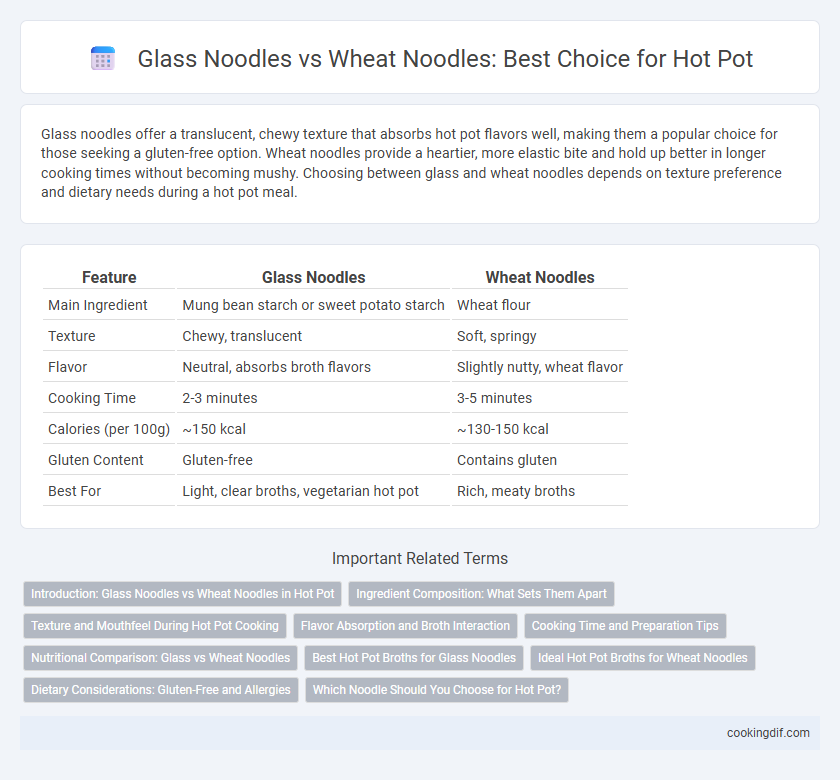 Glass Noodles vs Wheat Noodles: Best Choice for Hot Pot

Glass noodles offer a translucent, chewy texture that absorbs hot pot flavors well, making them a popular choice for those seeking a gluten-free option. Wheat noodles provide a heartier, more elastic bite and hold up better in longer cooking times without becoming mushy. Choosing between glass and wheat noodles depends on texture preference and dietary needs during a hot pot meal.

| Feature | Glass Noodles | Wheat Noodles |
|---|---|---|
| Main Ingredient | Mung bean starch or sweet potato starch | Wheat flour |
| Texture | Chewy, translucent | Soft, springy |
| Flavor | Neutral, absorbs broth flavors | Slightly nutty, wheat flavor |
| Cooking Time | 2-3 minutes | 3-5 minutes |
| Calories (per 100g) | ~150 kcal | ~130-150 kcal |
| Gluten Content | Gluten-free | Contains gluten |
| Best For | Light, clear broths, vegetarian hot pot | Rich, meaty broths |

Important Related Terms

Introduction: Glass Noodles vs Wheat Noodles in Hot Pot
Ingredient Composition: What Sets Them Apart
Texture and Mouthfeel During Hot Pot Cooking
Flavor Absorption and Broth Interaction
Cooking Time and Preparation Tips
Nutritional Comparison: Glass vs Wheat Noodles
Best Hot Pot Broths for Glass Noodles
Ideal Hot Pot Broths for Wheat Noodles
Dietary Considerations: Gluten-Free and Allergies
Which Noodle Should You Choose for Hot Pot?

cookingdif.com