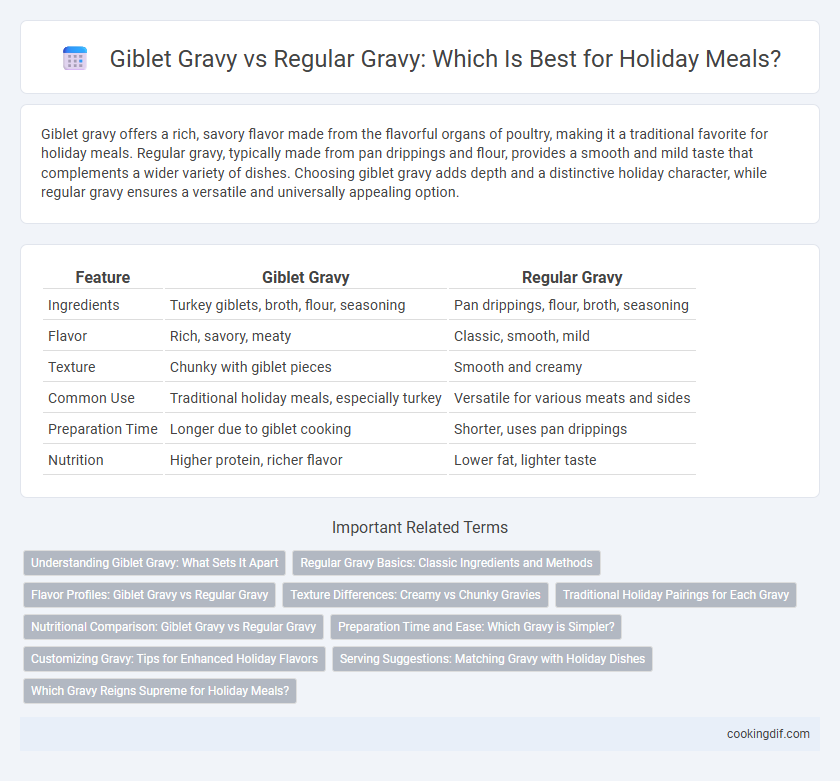 Giblet Gravy vs Regular Gravy: Which Is Best for Holiday Meals?

Giblet gravy offers a rich, savory flavor made from the flavorful organs of poultry, making it a traditional favorite for holiday meals. Regular gravy, typically made from pan drippings and flour, provides a smooth and mild taste that complements a wider variety of dishes. Choosing giblet gravy adds depth and a distinctive holiday character, while regular gravy ensures a versatile and universally appealing option.

| Feature | Giblet Gravy | Regular Gravy |
|---|---|---|
| Ingredients | Turkey giblets, broth, flour, seasoning | Pan drippings, flour, broth, seasoning |
| Flavor | Rich, savory, meaty | Classic, smooth, mild |
| Texture | Chunky with giblet pieces | Smooth and creamy |
| Common Use | Traditional holiday meals, especially turkey | Versatile for various meats and sides |
| Preparation Time | Longer due to giblet cooking | Shorter, uses pan drippings |
| Nutrition | Higher protein, richer flavor | Lower fat, lighter taste |

Important Related Terms

Understanding Giblet Gravy: What Sets It Apart
Regular Gravy Basics: Classic Ingredients and Methods
Flavor Profiles: Giblet Gravy vs Regular Gravy
Texture Differences: Creamy vs Chunky Gravies
Traditional Holiday Pairings for Each Gravy
Nutritional Comparison: Giblet Gravy vs Regular Gravy
Preparation Time and Ease: Which Gravy is Simpler?
Customizing Gravy: Tips for Enhanced Holiday Flavors
Serving Suggestions: Matching Gravy with Holiday Dishes
Which Gravy Reigns Supreme for Holiday Meals?

cookingdif.com