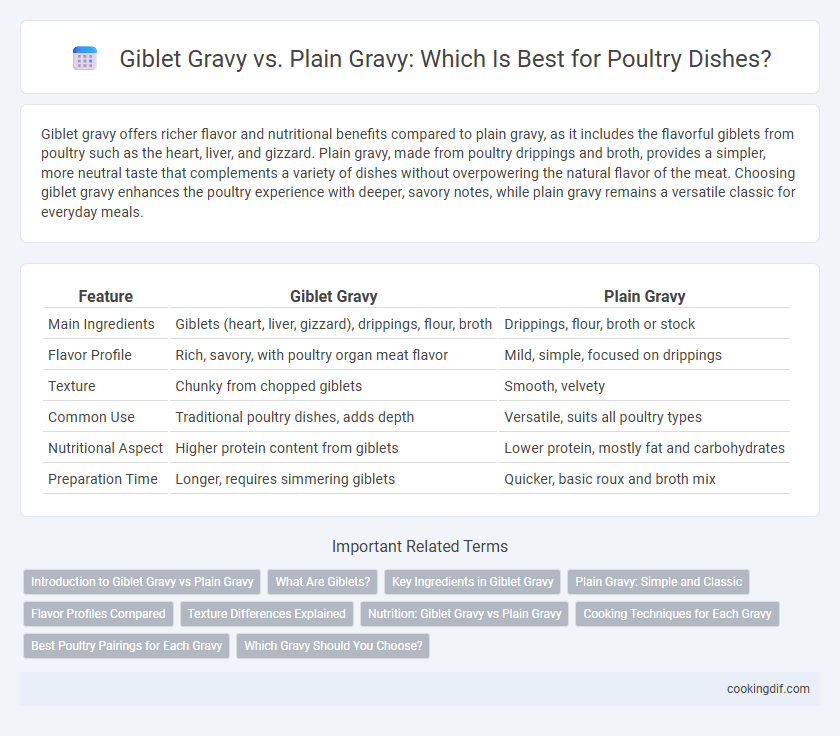 Giblet Gravy vs. Plain Gravy: Which Is Best for Poultry Dishes?

Giblet gravy offers richer flavor and nutritional benefits compared to plain gravy, as it includes the flavorful giblets from poultry such as the heart, liver, and gizzard. Plain gravy, made from poultry drippings and broth, provides a simpler, more neutral taste that complements a variety of dishes without overpowering the natural flavor of the meat. Choosing giblet gravy enhances the poultry experience with deeper, savory notes, while plain gravy remains a versatile classic for everyday meals.

| Feature | Giblet Gravy | Plain Gravy |
|---|---|---|
| Main Ingredients | Giblets (heart, liver, gizzard), drippings, flour, broth | Drippings, flour, broth or stock |
| Flavor Profile | Rich, savory, with poultry organ meat flavor | Mild, simple, focused on drippings |
| Texture | Chunky from chopped giblets | Smooth, velvety |
| Common Use | Traditional poultry dishes, adds depth | Versatile, suits all poultry types |
| Nutritional Aspect | Higher protein content from giblets | Lower protein, mostly fat and carbohydrates |
| Preparation Time | Longer, requires simmering giblets | Quicker, basic roux and broth mix |

Important Related Terms

Introduction to Giblet Gravy vs Plain Gravy
What Are Giblets?
Key Ingredients in Giblet Gravy
Plain Gravy: Simple and Classic
Flavor Profiles Compared
Texture Differences Explained
Nutrition: Giblet Gravy vs Plain Gravy
Cooking Techniques for Each Gravy
Best Poultry Pairings for Each Gravy
Which Gravy Should You Choose?

cookingdif.com