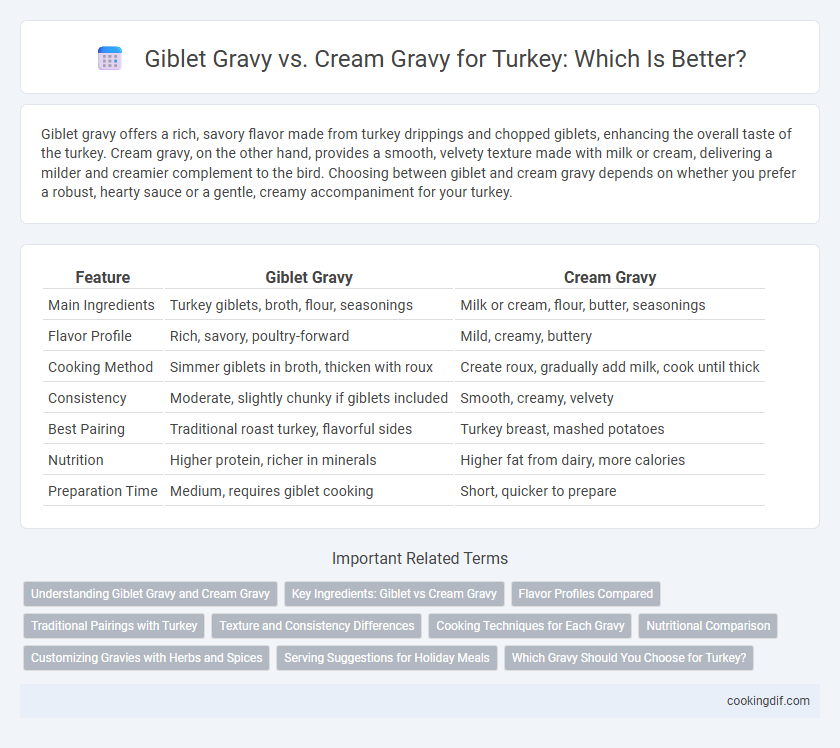 Giblet Gravy vs. Cream Gravy for Turkey: Which Is Better?

Giblet gravy offers a rich, savory flavor made from turkey drippings and chopped giblets, enhancing the overall taste of the turkey. Cream gravy, on the other hand, provides a smooth, velvety texture made with milk or cream, delivering a milder and creamier complement to the bird. Choosing between giblet and cream gravy depends on whether you prefer a robust, hearty sauce or a gentle, creamy accompaniment for your turkey.

| Feature | Giblet Gravy | Cream Gravy |
|---|---|---|
| Main Ingredients | Turkey giblets, broth, flour, seasonings | Milk or cream, flour, butter, seasonings |
| Flavor Profile | Rich, savory, poultry-forward | Mild, creamy, buttery |
| Cooking Method | Simmer giblets in broth, thicken with roux | Create roux, gradually add milk, cook until thick |
| Consistency | Moderate, slightly chunky if giblets included | Smooth, creamy, velvety |
| Best Pairing | Traditional roast turkey, flavorful sides | Turkey breast, mashed potatoes |
| Nutrition | Higher protein, richer in minerals | Higher fat from dairy, more calories |
| Preparation Time | Medium, requires giblet cooking | Short, quicker to prepare |

Important Related Terms

Understanding Giblet Gravy and Cream Gravy
Key Ingredients: Giblet vs Cream Gravy
Flavor Profiles Compared
Traditional Pairings with Turkey
Texture and Consistency Differences
Cooking Techniques for Each Gravy
Nutritional Comparison
Customizing Gravies with Herbs and Spices
Serving Suggestions for Holiday Meals
Which Gravy Should You Choose for Turkey?

cookingdif.com