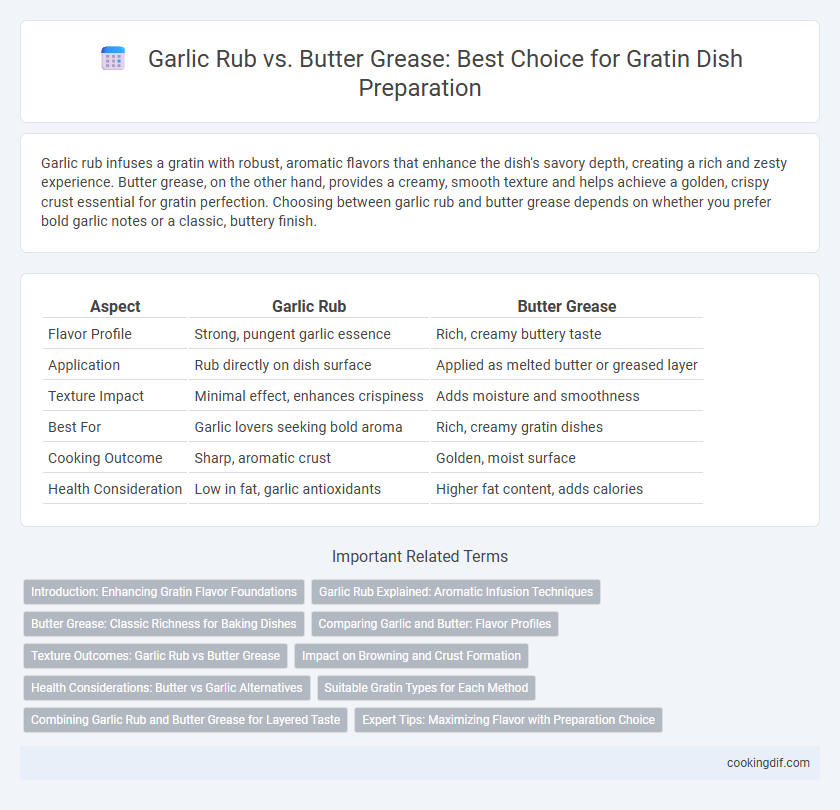 Garlic Rub vs. Butter Grease: Best Choice for Gratin Dish Preparation

Garlic rub infuses a gratin with robust, aromatic flavors that enhance the dish's savory depth, creating a rich and zesty experience. Butter grease, on the other hand, provides a creamy, smooth texture and helps achieve a golden, crispy crust essential for gratin perfection. Choosing between garlic rub and butter grease depends on whether you prefer bold garlic notes or a classic, buttery finish.

| Aspect | Garlic Rub | Butter Grease |
|---|---|---|
| Flavor Profile | Strong, pungent garlic essence | Rich, creamy buttery taste |
| Application | Rub directly on dish surface | Applied as melted butter or greased layer |
| Texture Impact | Minimal effect, enhances crispiness | Adds moisture and smoothness |
| Best For | Garlic lovers seeking bold aroma | Rich, creamy gratin dishes |
| Cooking Outcome | Sharp, aromatic crust | Golden, moist surface |
| Health Consideration | Low in fat, garlic antioxidants | Higher fat content, adds calories |

Important Related Terms

Introduction: Enhancing Gratin Flavor Foundations
Garlic Rub Explained: Aromatic Infusion Techniques
Butter Grease: Classic Richness for Baking Dishes
Comparing Garlic and Butter: Flavor Profiles
Texture Outcomes: Garlic Rub vs Butter Grease
Impact on Browning and Crust Formation
Health Considerations: Butter vs Garlic Alternatives
Suitable Gratin Types for Each Method
Combining Garlic Rub and Butter Grease for Layered Taste
Expert Tips: Maximizing Flavor with Preparation Choice

cookingdif.com