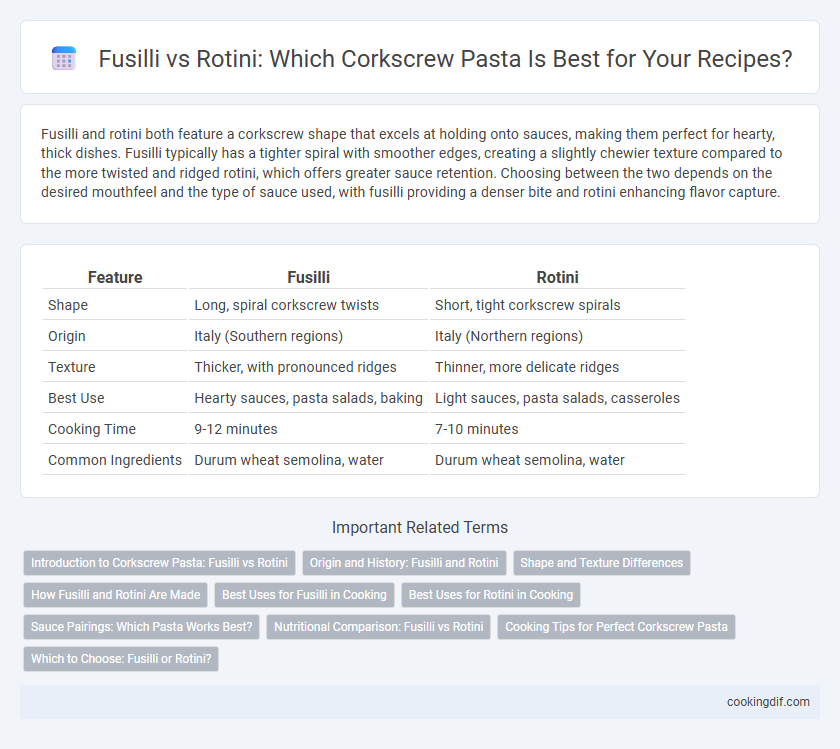 Fusilli vs Rotini: Which Corkscrew Pasta Is Best for Your Recipes?

Fusilli and rotini both feature a corkscrew shape that excels at holding onto sauces, making them perfect for hearty, thick dishes. Fusilli typically has a tighter spiral with smoother edges, creating a slightly chewier texture compared to the more twisted and ridged rotini, which offers greater sauce retention. Choosing between the two depends on the desired mouthfeel and the type of sauce used, with fusilli providing a denser bite and rotini enhancing flavor capture.

| Feature | Fusilli | Rotini |
|---|---|---|
| Shape | Long, spiral corkscrew twists | Short, tight corkscrew spirals |
| Origin | Italy (Southern regions) | Italy (Northern regions) |
| Texture | Thicker, with pronounced ridges | Thinner, more delicate ridges |
| Best Use | Hearty sauces, pasta salads, baking | Light sauces, pasta salads, casseroles |
| Cooking Time | 9-12 minutes | 7-10 minutes |
| Common Ingredients | Durum wheat semolina, water | Durum wheat semolina, water |

Important Related Terms

Introduction to Corkscrew Pasta: Fusilli vs Rotini
Origin and History: Fusilli and Rotini
Shape and Texture Differences
How Fusilli and Rotini Are Made
Best Uses for Fusilli in Cooking
Best Uses for Rotini in Cooking
Sauce Pairings: Which Pasta Works Best?
Nutritional Comparison: Fusilli vs Rotini
Cooking Tips for Perfect Corkscrew Pasta
Which to Choose: Fusilli or Rotini?

cookingdif.com