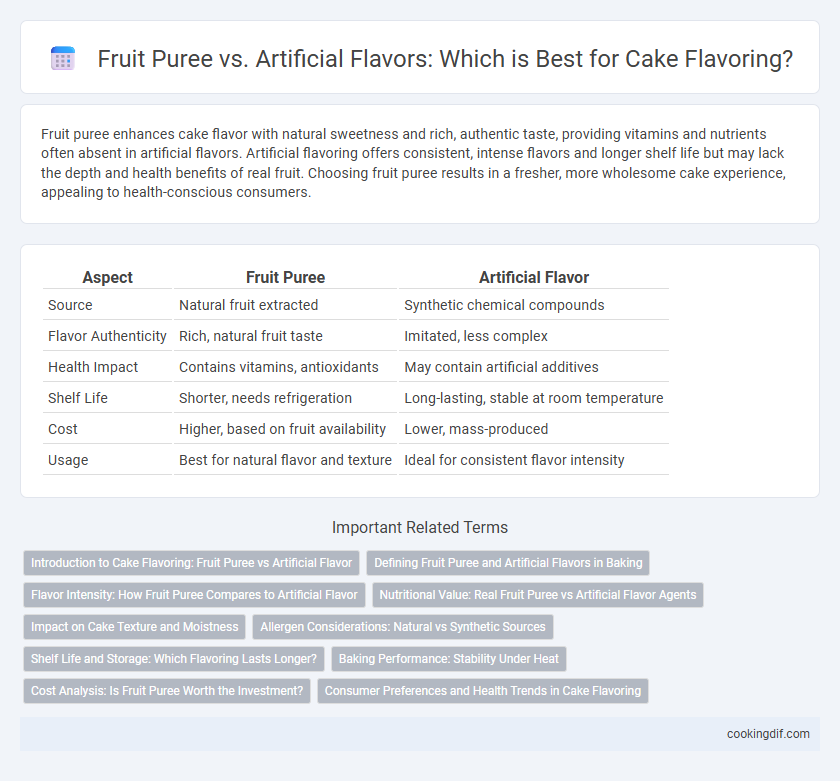 Fruit Puree vs. Artificial Flavors: Which is Best for Cake Flavoring?

Fruit puree enhances cake flavor with natural sweetness and rich, authentic taste, providing vitamins and nutrients often absent in artificial flavors. Artificial flavoring offers consistent, intense flavors and longer shelf life but may lack the depth and health benefits of real fruit. Choosing fruit puree results in a fresher, more wholesome cake experience, appealing to health-conscious consumers.

| Aspect | Fruit Puree | Artificial Flavor |
|---|---|---|
| Source | Natural fruit extracted | Synthetic chemical compounds |
| Flavor Authenticity | Rich, natural fruit taste | Imitated, less complex |
| Health Impact | Contains vitamins, antioxidants | May contain artificial additives |
| Shelf Life | Shorter, needs refrigeration | Long-lasting, stable at room temperature |
| Cost | Higher, based on fruit availability | Lower, mass-produced |
| Usage | Best for natural flavor and texture | Ideal for consistent flavor intensity |

Important Related Terms

Introduction to Cake Flavoring: Fruit Puree vs Artificial Flavor
Defining Fruit Puree and Artificial Flavors in Baking
Flavor Intensity: How Fruit Puree Compares to Artificial Flavor
Nutritional Value: Real Fruit Puree vs Artificial Flavor Agents
Impact on Cake Texture and Moistness
Allergen Considerations: Natural vs Synthetic Sources
Shelf Life and Storage: Which Flavoring Lasts Longer?
Baking Performance: Stability Under Heat
Cost Analysis: Is Fruit Puree Worth the Investment?
Consumer Preferences and Health Trends in Cake Flavoring

cookingdif.com