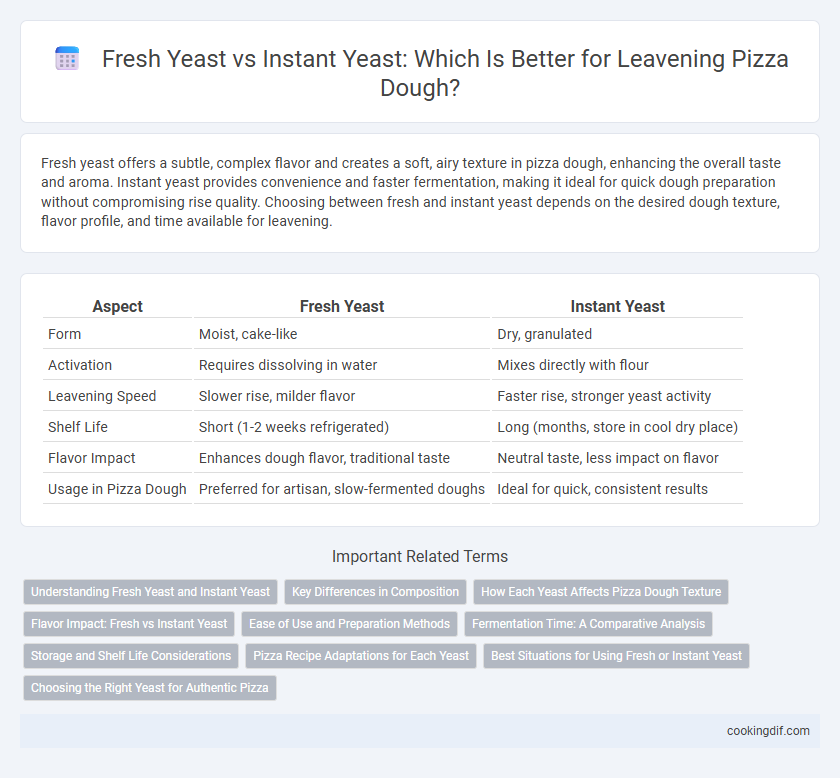 Fresh Yeast vs Instant Yeast: Which Is Better for Leavening Pizza Dough?

Fresh yeast offers a subtle, complex flavor and creates a soft, airy texture in pizza dough, enhancing the overall taste and aroma. Instant yeast provides convenience and faster fermentation, making it ideal for quick dough preparation without compromising rise quality. Choosing between fresh and instant yeast depends on the desired dough texture, flavor profile, and time available for leavening.

| Aspect | Fresh Yeast | Instant Yeast |
|---|---|---|
| Form | Moist, cake-like | Dry, granulated |
| Activation | Requires dissolving in water | Mixes directly with flour |
| Leavening Speed | Slower rise, milder flavor | Faster rise, stronger yeast activity |
| Shelf Life | Short (1-2 weeks refrigerated) | Long (months, store in cool dry place) |
| Flavor Impact | Enhances dough flavor, traditional taste | Neutral taste, less impact on flavor |
| Usage in Pizza Dough | Preferred for artisan, slow-fermented doughs | Ideal for quick, consistent results |

Important Related Terms

Understanding Fresh Yeast and Instant Yeast
Key Differences in Composition
How Each Yeast Affects Pizza Dough Texture
Flavor Impact: Fresh vs Instant Yeast
Ease of Use and Preparation Methods
Fermentation Time: A Comparative Analysis
Storage and Shelf Life Considerations
Pizza Recipe Adaptations for Each Yeast
Best Situations for Using Fresh or Instant Yeast
Choosing the Right Yeast for Authentic Pizza

cookingdif.com