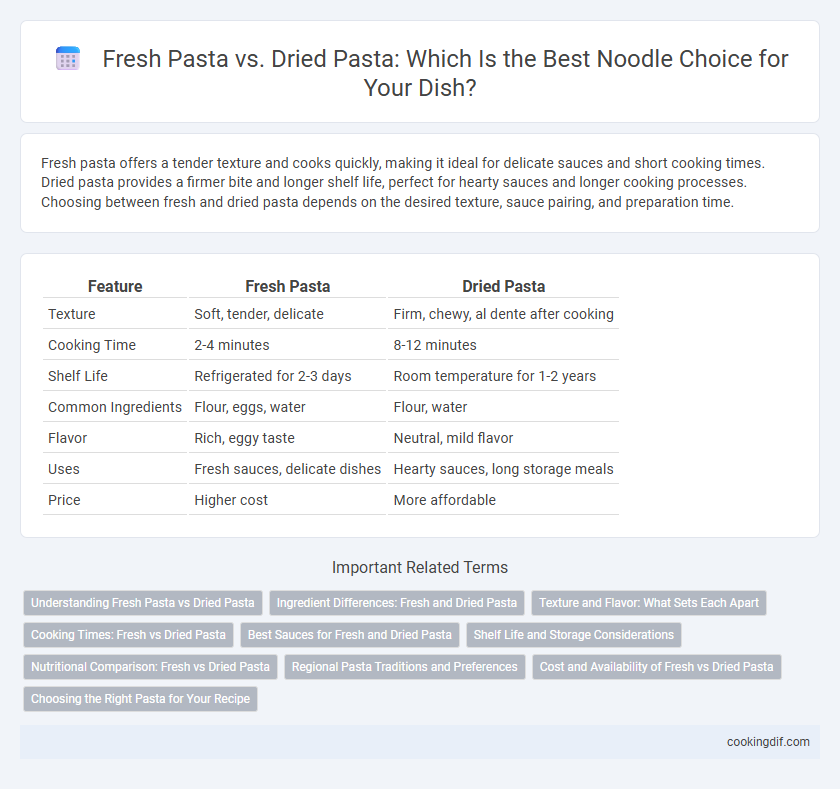 Fresh Pasta vs. Dried Pasta: Which Is the Best Noodle Choice for Your Dish?

Fresh pasta offers a tender texture and cooks quickly, making it ideal for delicate sauces and short cooking times. Dried pasta provides a firmer bite and longer shelf life, perfect for hearty sauces and longer cooking processes. Choosing between fresh and dried pasta depends on the desired texture, sauce pairing, and preparation time.

| Feature | Fresh Pasta | Dried Pasta |
|---|---|---|
| Texture | Soft, tender, delicate | Firm, chewy, al dente after cooking |
| Cooking Time | 2-4 minutes | 8-12 minutes |
| Shelf Life | Refrigerated for 2-3 days | Room temperature for 1-2 years |
| Common Ingredients | Flour, eggs, water | Flour, water |
| Flavor | Rich, eggy taste | Neutral, mild flavor |
| Uses | Fresh sauces, delicate dishes | Hearty sauces, long storage meals |
| Price | Higher cost | More affordable |

Important Related Terms

Understanding Fresh Pasta vs Dried Pasta
Ingredient Differences: Fresh and Dried Pasta
Texture and Flavor: What Sets Each Apart
Cooking Times: Fresh vs Dried Pasta
Best Sauces for Fresh and Dried Pasta
Shelf Life and Storage Considerations
Nutritional Comparison: Fresh vs Dried Pasta
Regional Pasta Traditions and Preferences
Cost and Availability of Fresh vs Dried Pasta
Choosing the Right Pasta for Your Recipe

cookingdif.com