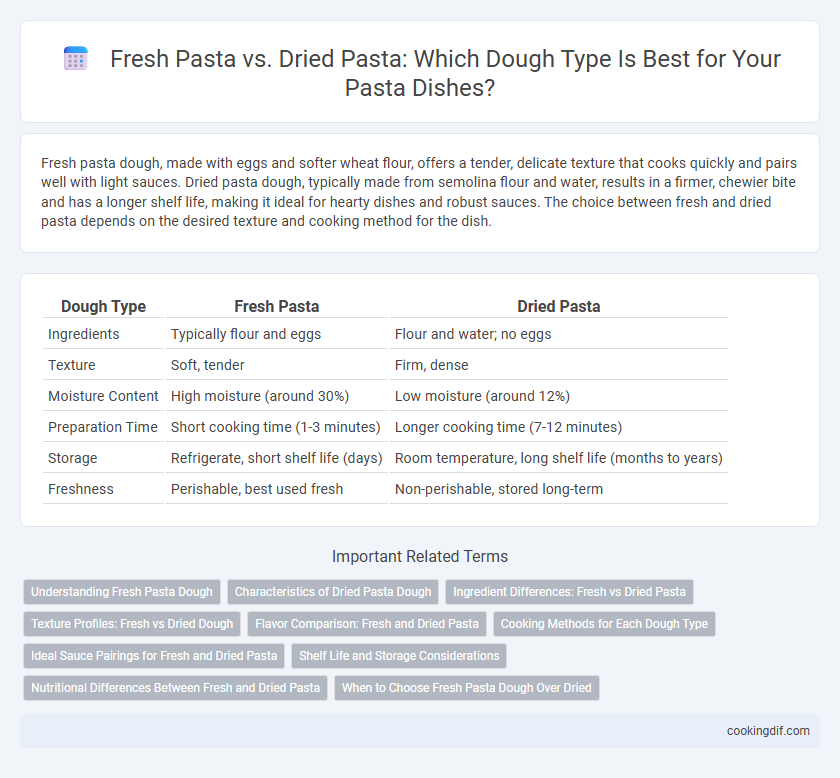 Fresh Pasta vs. Dried Pasta: Which Dough Type Is Best for Your Pasta Dishes?

Fresh pasta dough, made with eggs and softer wheat flour, offers a tender, delicate texture that cooks quickly and pairs well with light sauces. Dried pasta dough, typically made from semolina flour and water, results in a firmer, chewier bite and has a longer shelf life, making it ideal for hearty dishes and robust sauces. The choice between fresh and dried pasta depends on the desired texture and cooking method for the dish.

| Dough Type | Fresh Pasta | Dried Pasta |
|---|---|---|
| Ingredients | Typically flour and eggs | Flour and water; no eggs |
| Texture | Soft, tender | Firm, dense |
| Moisture Content | High moisture (around 30%) | Low moisture (around 12%) |
| Preparation Time | Short cooking time (1-3 minutes) | Longer cooking time (7-12 minutes) |
| Storage | Refrigerate, short shelf life (days) | Room temperature, long shelf life (months to years) |
| Freshness | Perishable, best used fresh | Non-perishable, stored long-term |

Important Related Terms

Understanding Fresh Pasta Dough
Characteristics of Dried Pasta Dough
Ingredient Differences: Fresh vs Dried Pasta
Texture Profiles: Fresh vs Dried Dough
Flavor Comparison: Fresh and Dried Pasta
Cooking Methods for Each Dough Type
Ideal Sauce Pairings for Fresh and Dried Pasta
Shelf Life and Storage Considerations
Nutritional Differences Between Fresh and Dried Pasta
When to Choose Fresh Pasta Dough Over Dried

cookingdif.com