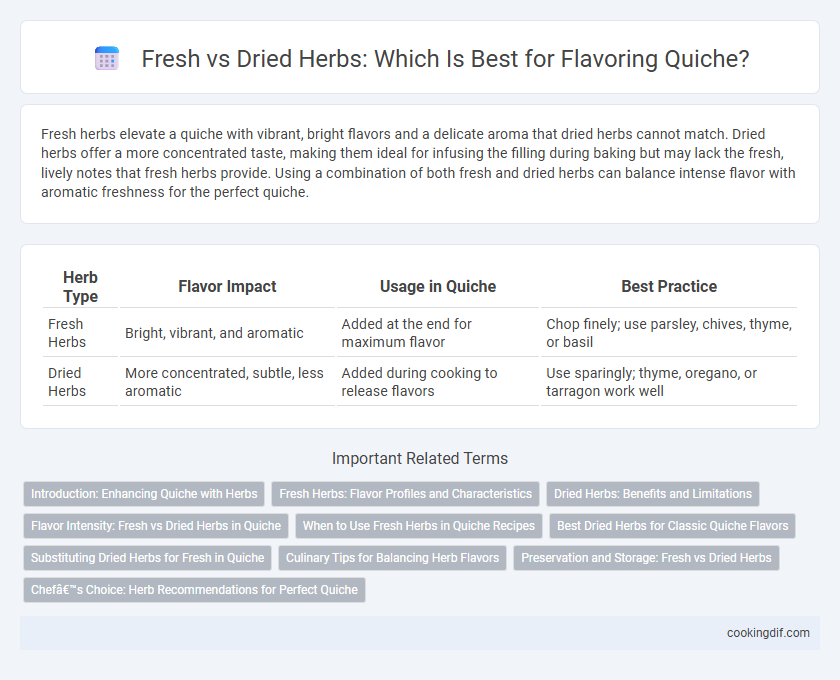 Fresh vs Dried Herbs: Which Is Best for Flavoring Quiche?

Fresh herbs elevate a quiche with vibrant, bright flavors and a delicate aroma that dried herbs cannot match. Dried herbs offer a more concentrated taste, making them ideal for infusing the filling during baking but may lack the fresh, lively notes that fresh herbs provide. Using a combination of both fresh and dried herbs can balance intense flavor with aromatic freshness for the perfect quiche.

| Herb Type | Flavor Impact | Usage in Quiche | Best Practice |
|---|---|---|---|
| Fresh Herbs | Bright, vibrant, and aromatic | Added at the end for maximum flavor | Chop finely; use parsley, chives, thyme, or basil |
| Dried Herbs | More concentrated, subtle, less aromatic | Added during cooking to release flavors | Use sparingly; thyme, oregano, or tarragon work well |

Important Related Terms

Introduction: Enhancing Quiche with Herbs
Fresh Herbs: Flavor Profiles and Characteristics
Dried Herbs: Benefits and Limitations
Flavor Intensity: Fresh vs Dried Herbs in Quiche
When to Use Fresh Herbs in Quiche Recipes
Best Dried Herbs for Classic Quiche Flavors
Substituting Dried Herbs for Fresh in Quiche
Culinary Tips for Balancing Herb Flavors
Preservation and Storage: Fresh vs Dried Herbs
Chefâ€™s Choice: Herb Recommendations for Perfect Quiche

cookingdif.com